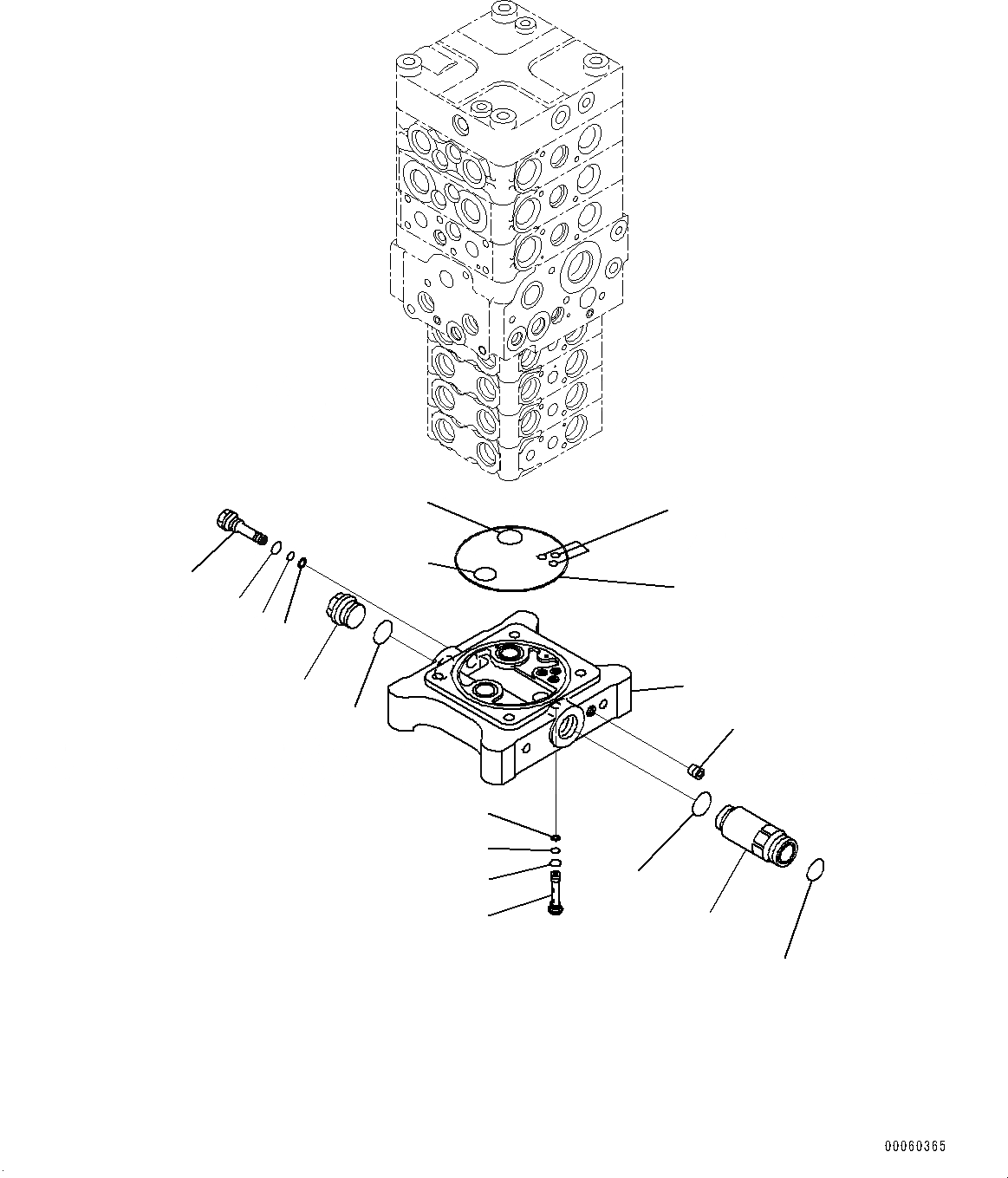 00060365