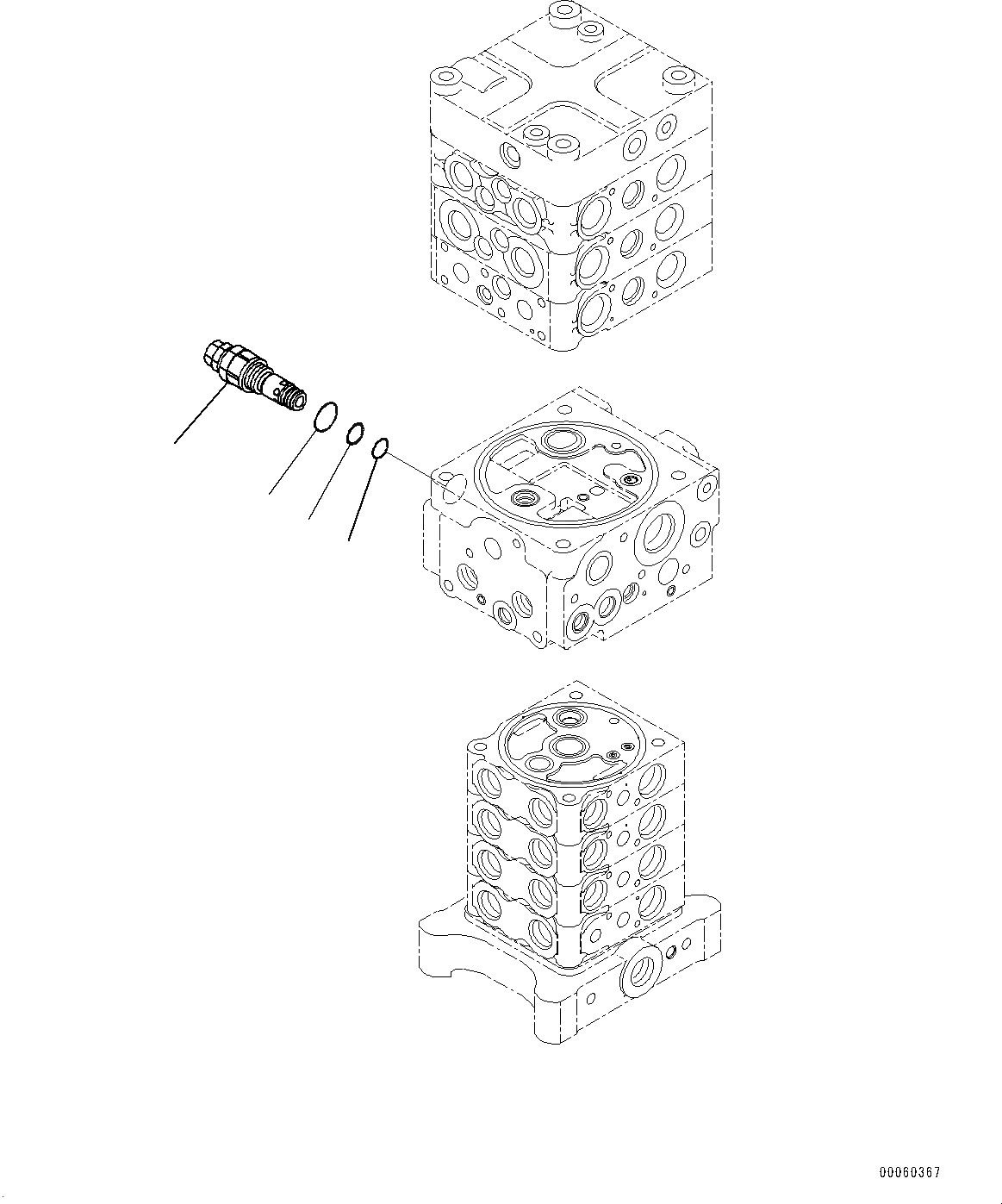 00060367