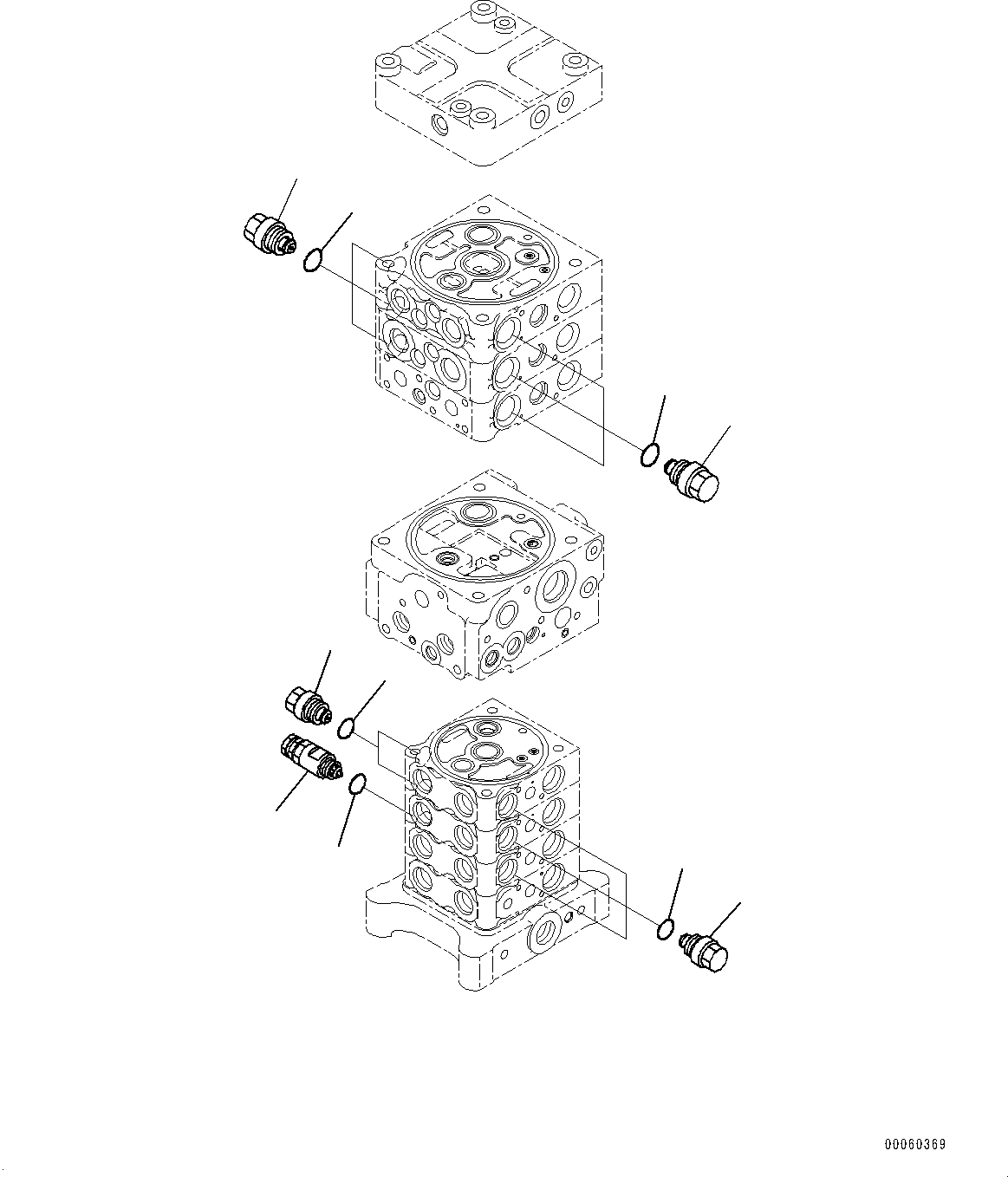 00060369