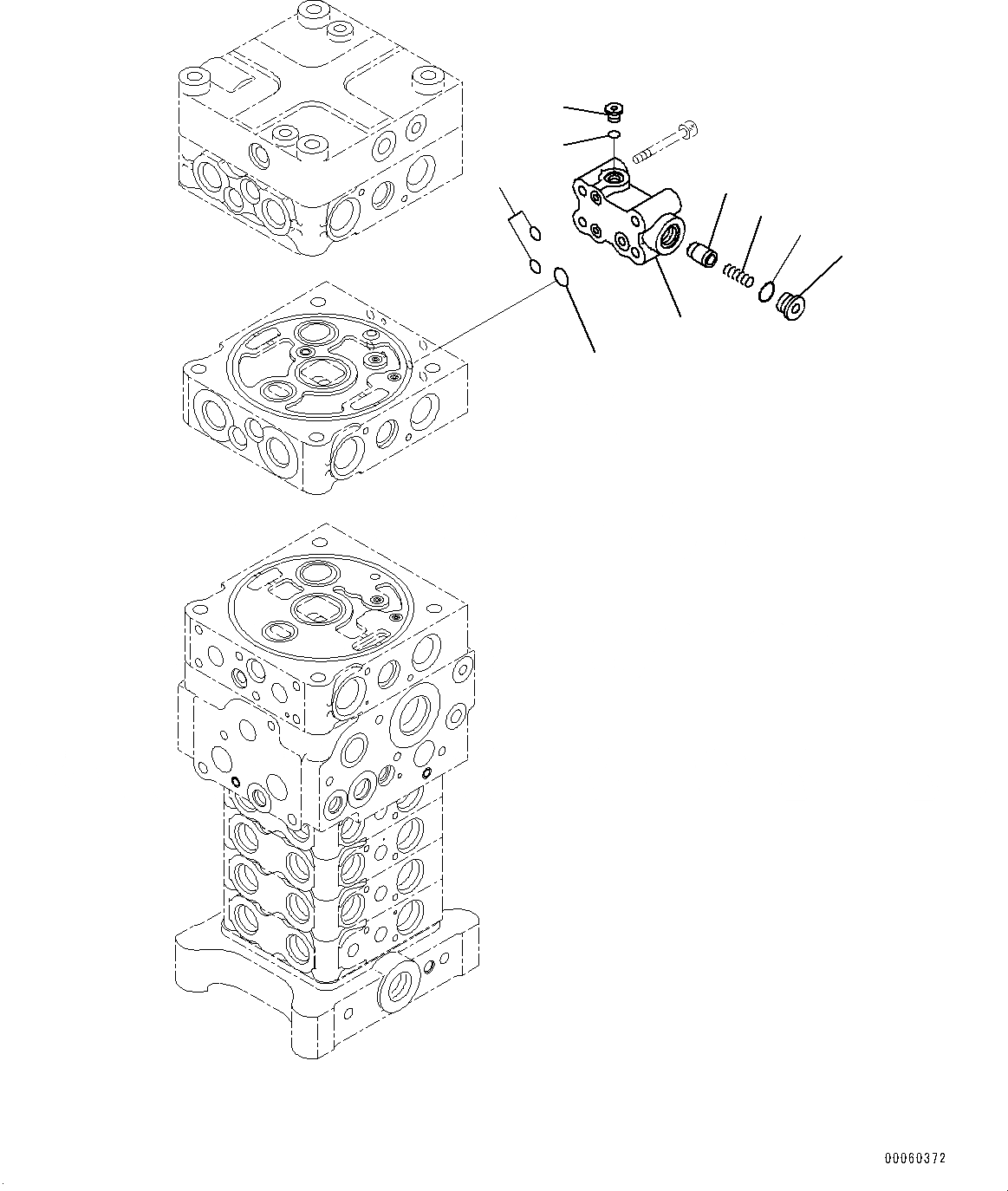 00060372