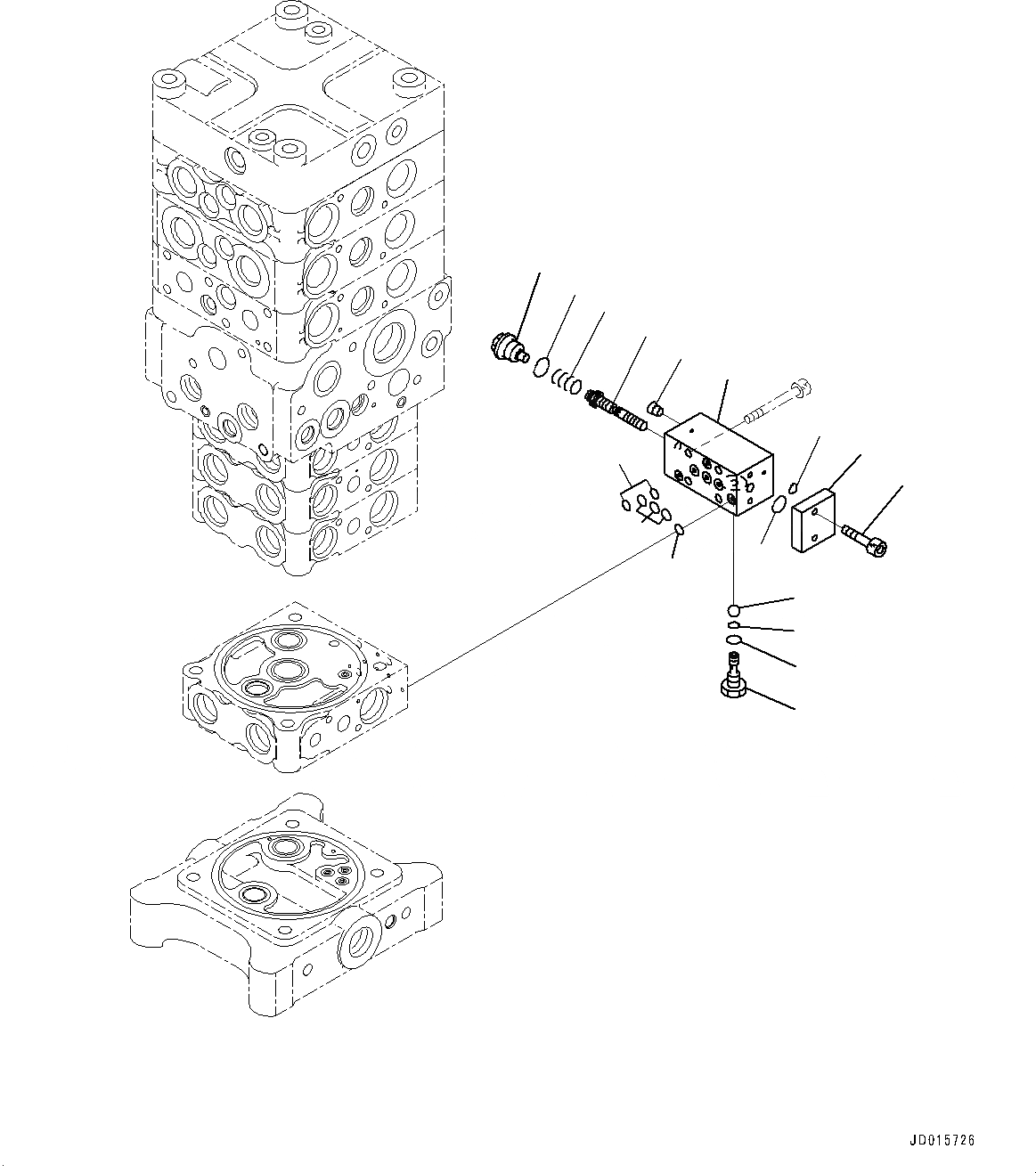 JD015726