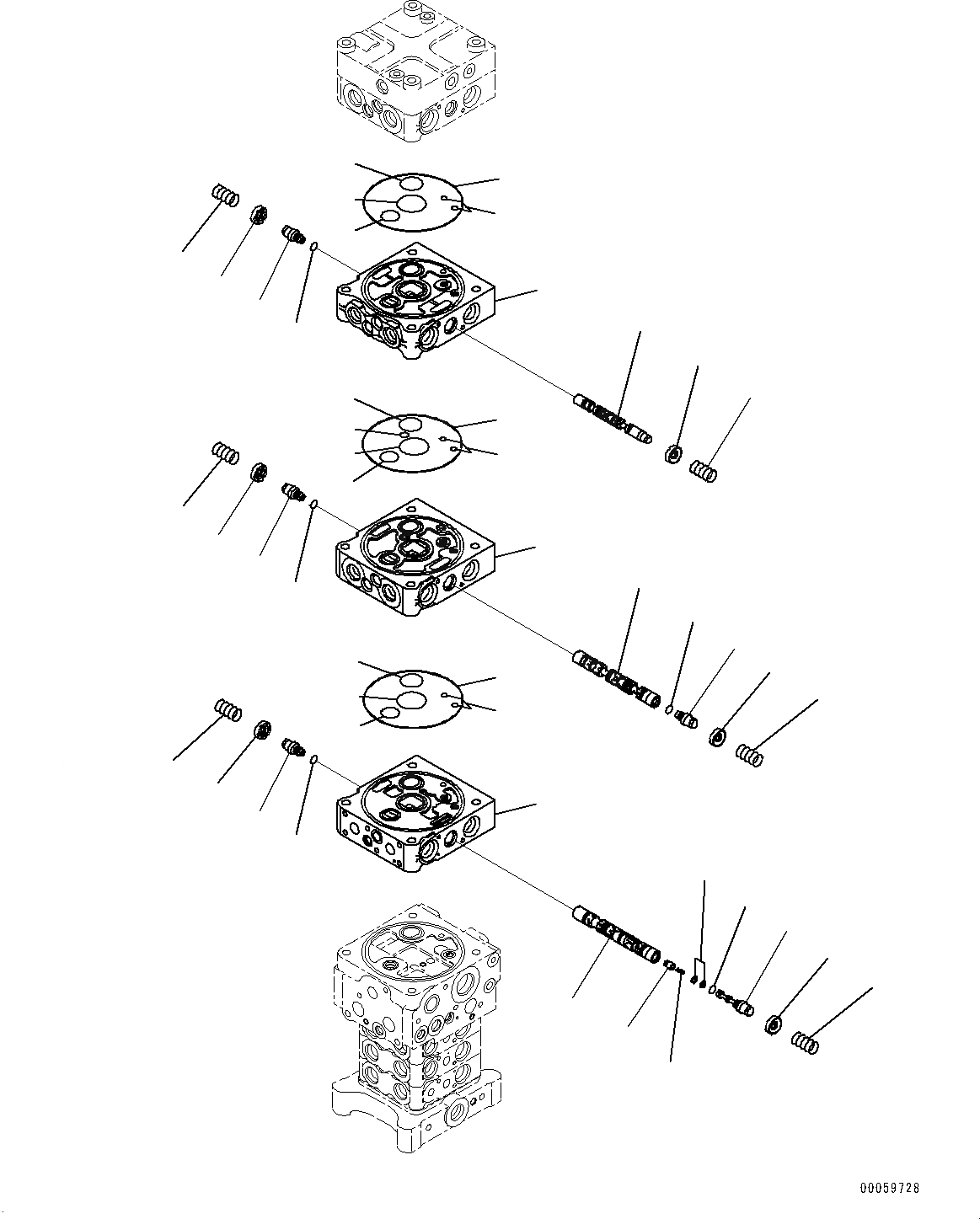 00059728