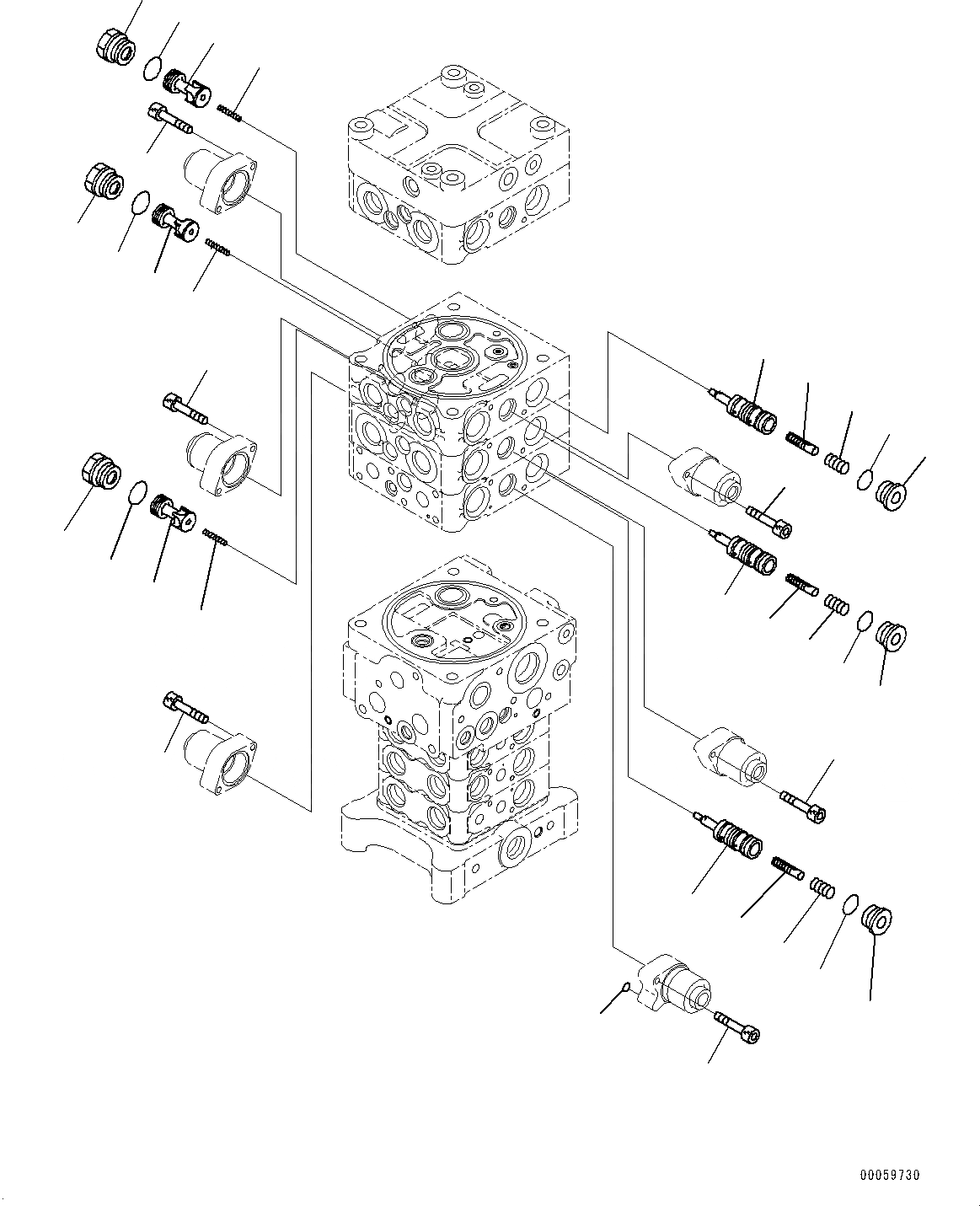 00059730