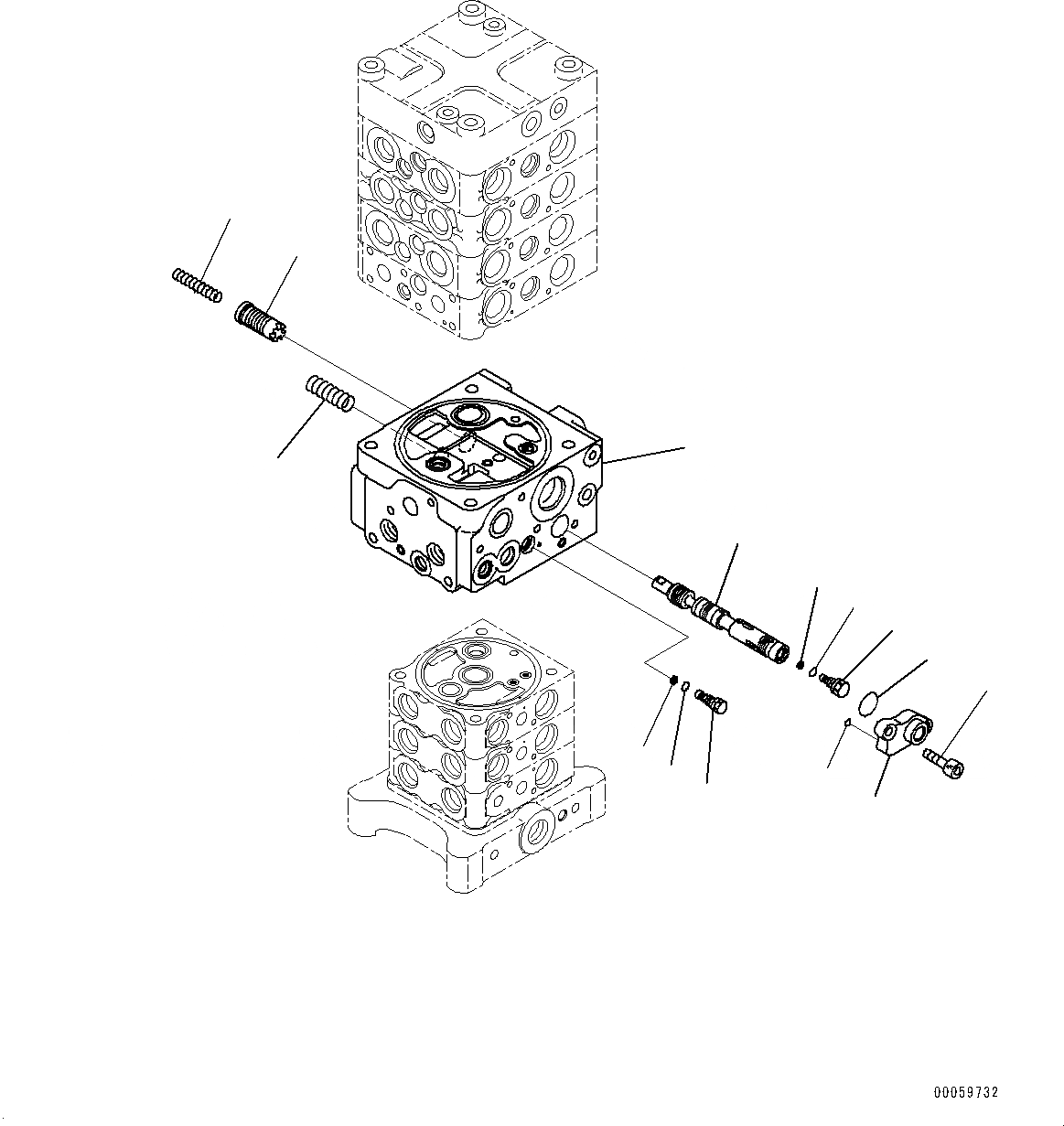 00059732