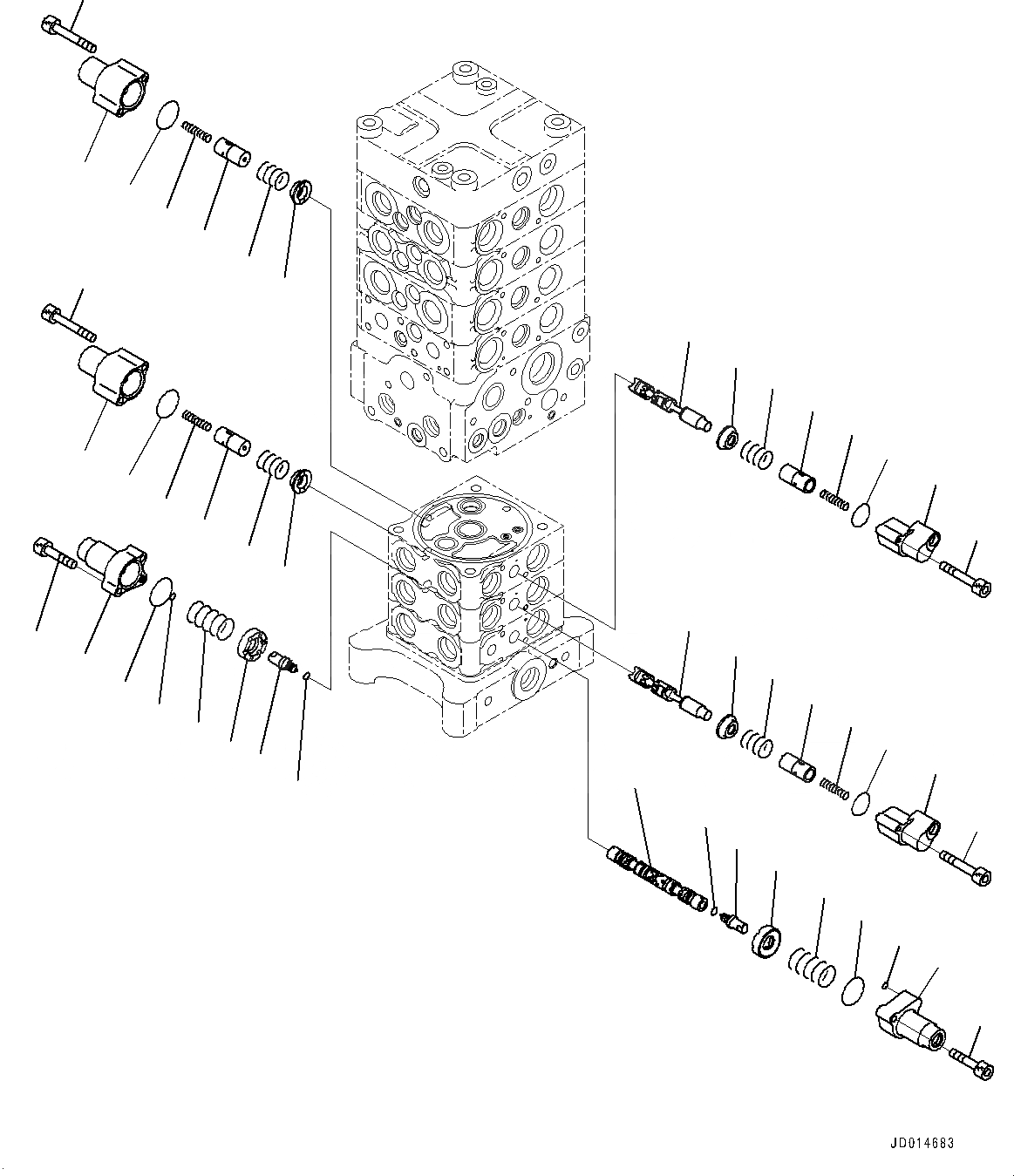 JD014683