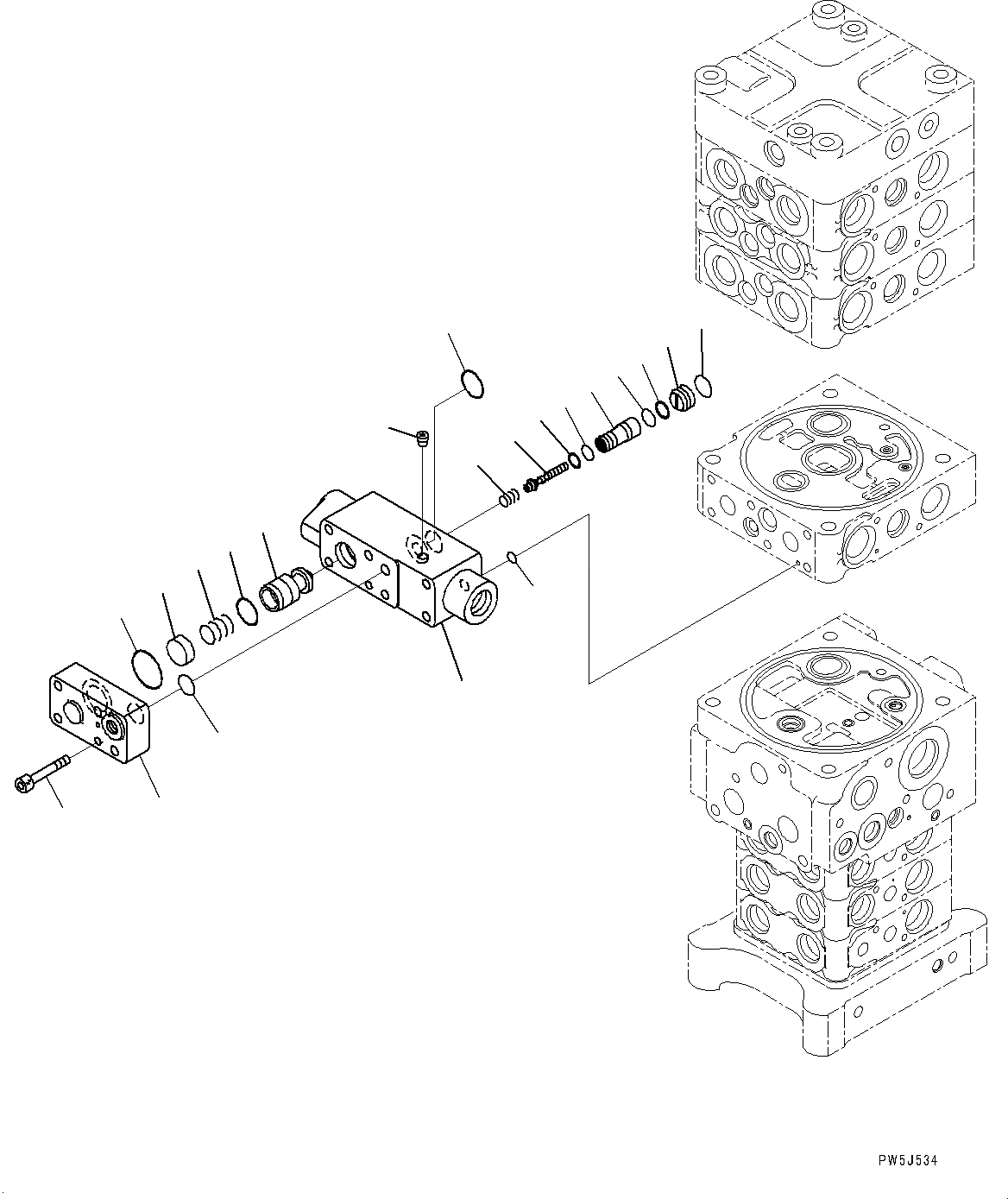 PW5J534