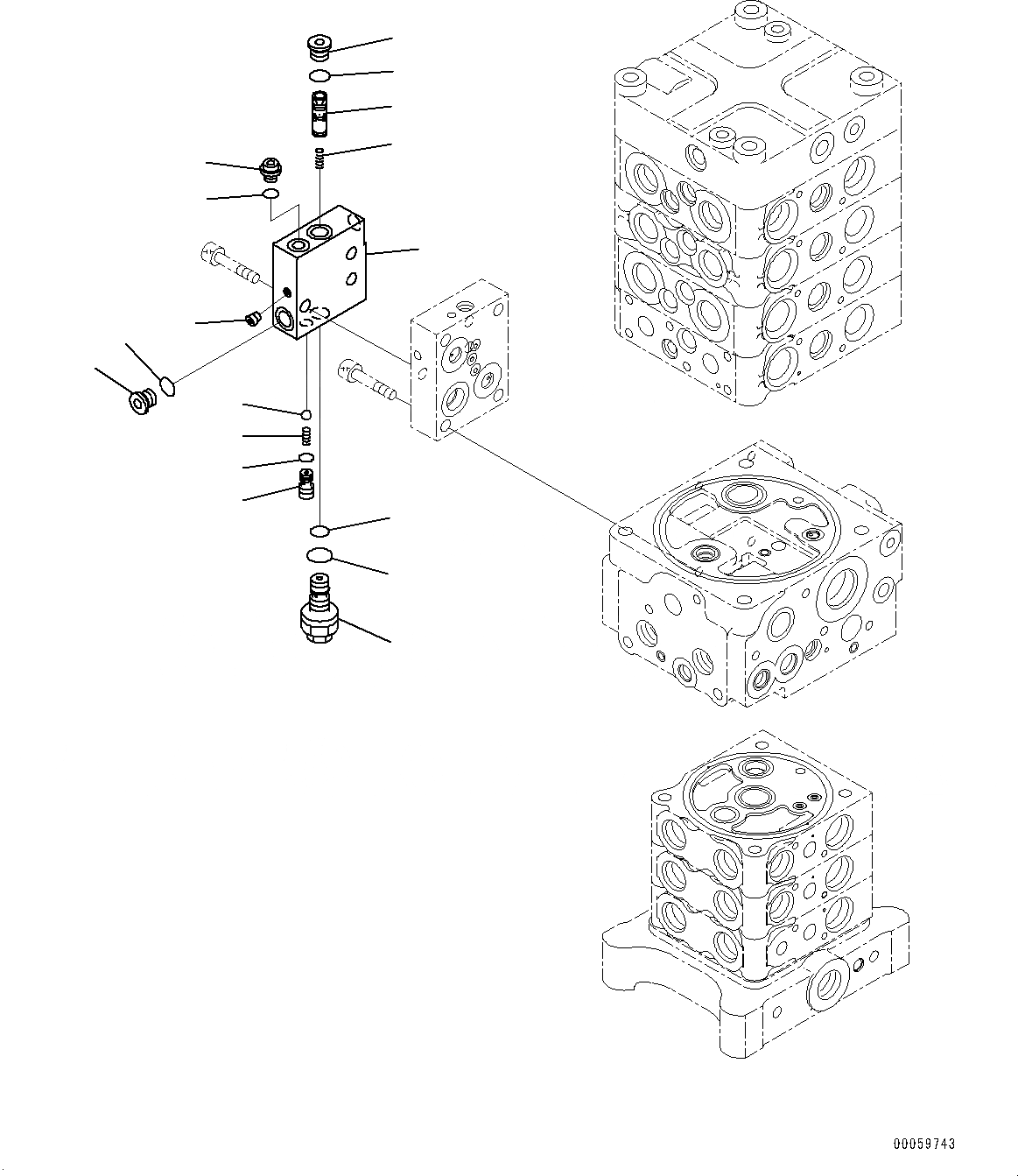 00059743