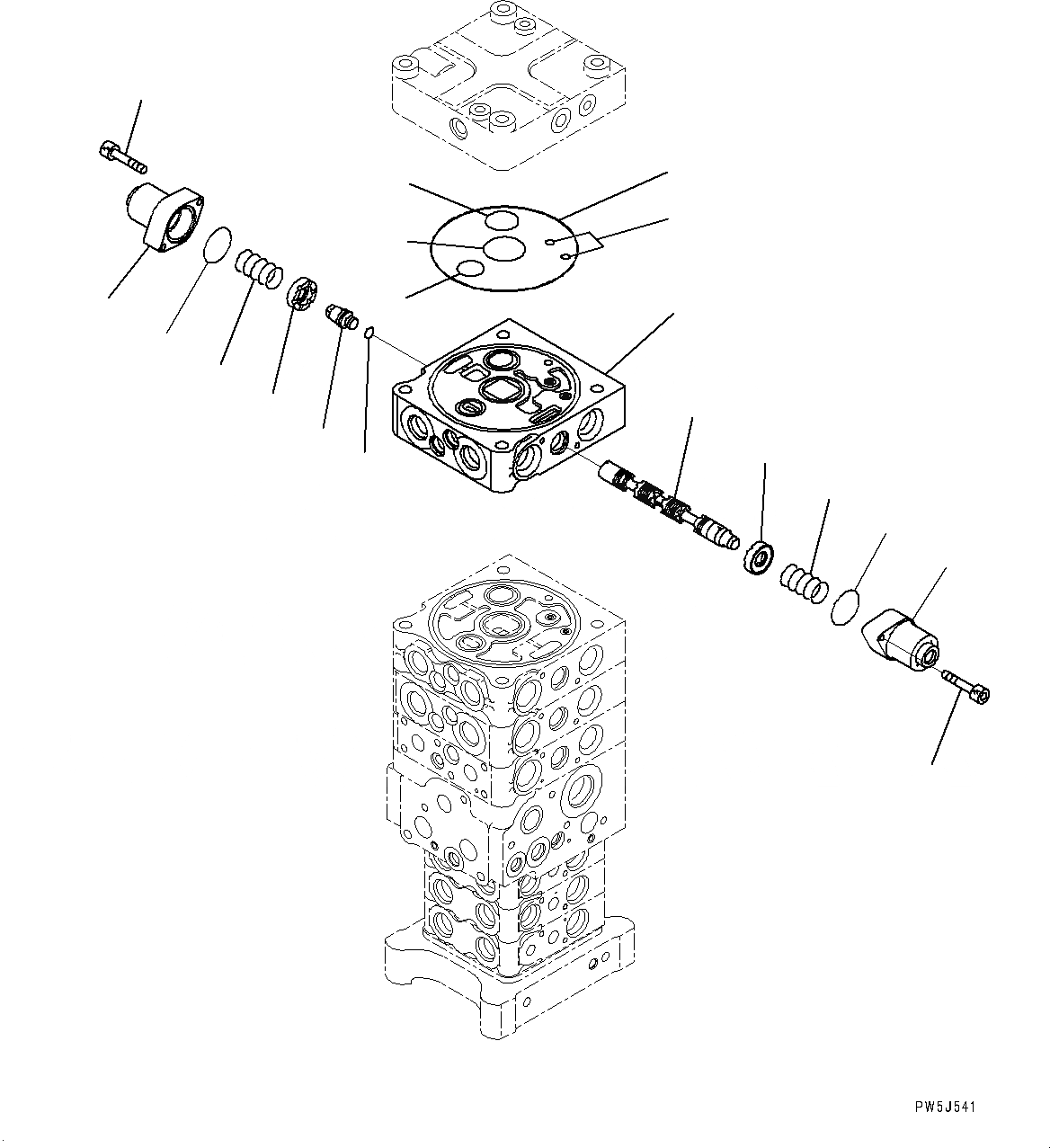 PW5J541