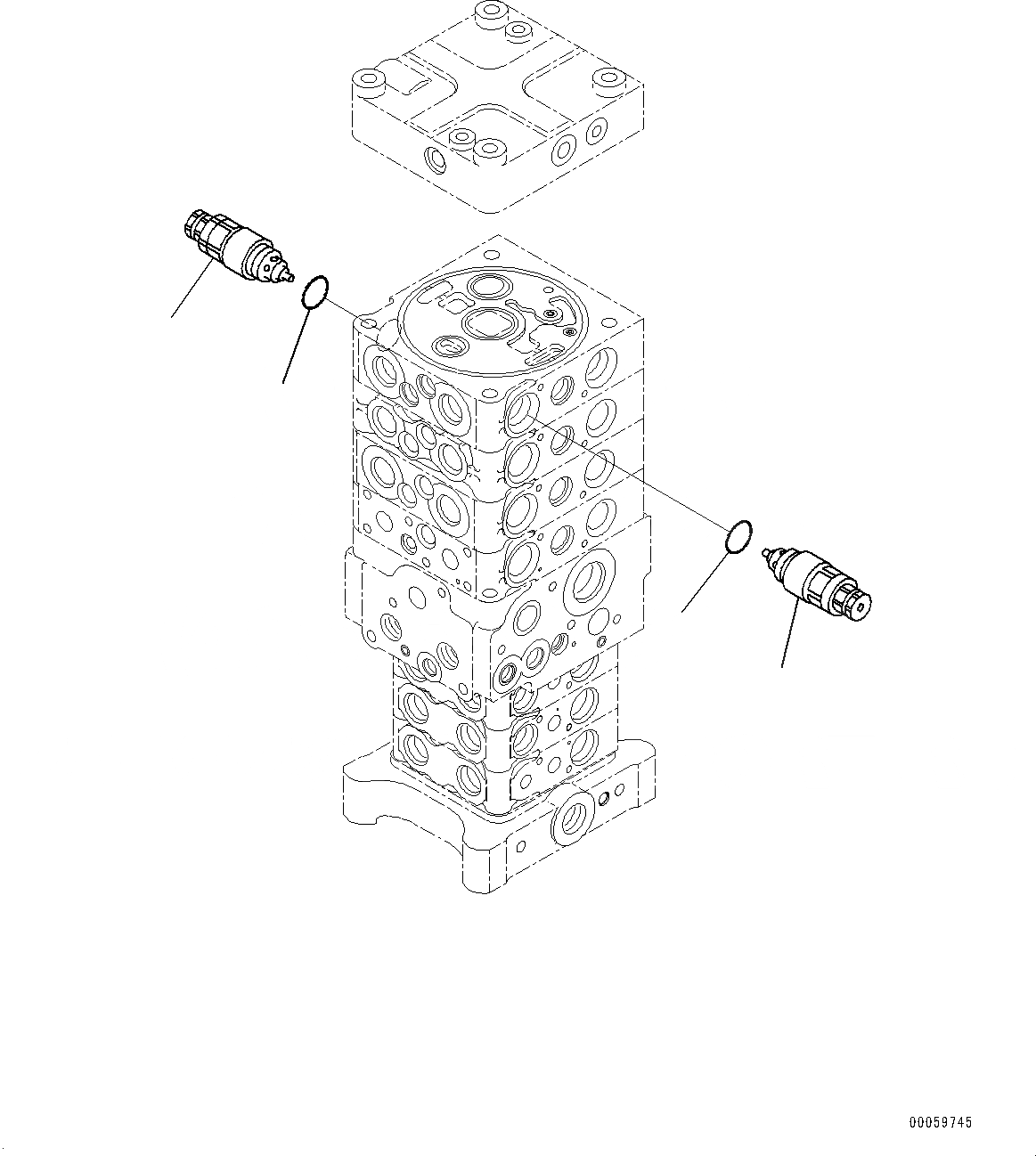 00059745