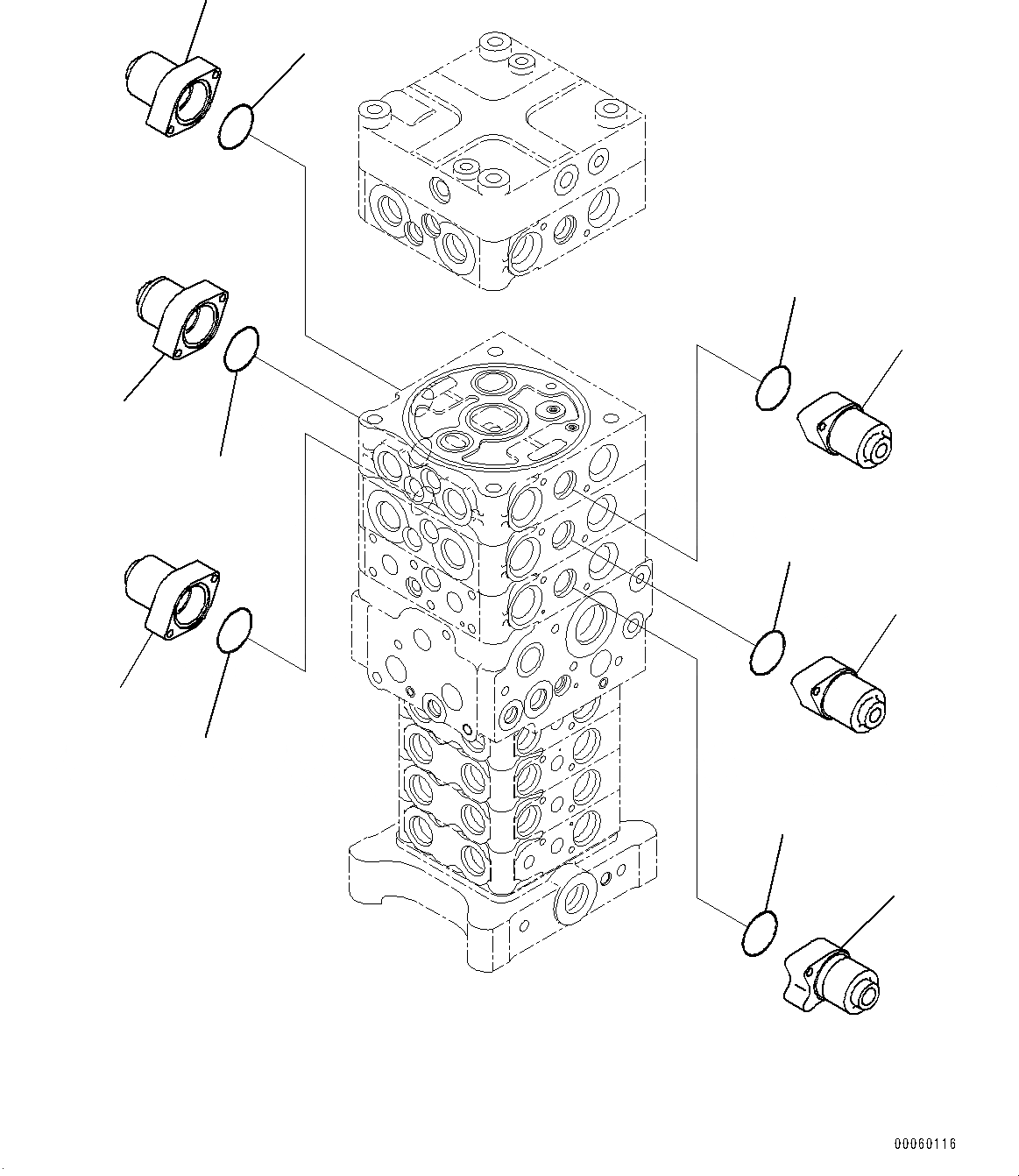 00060116