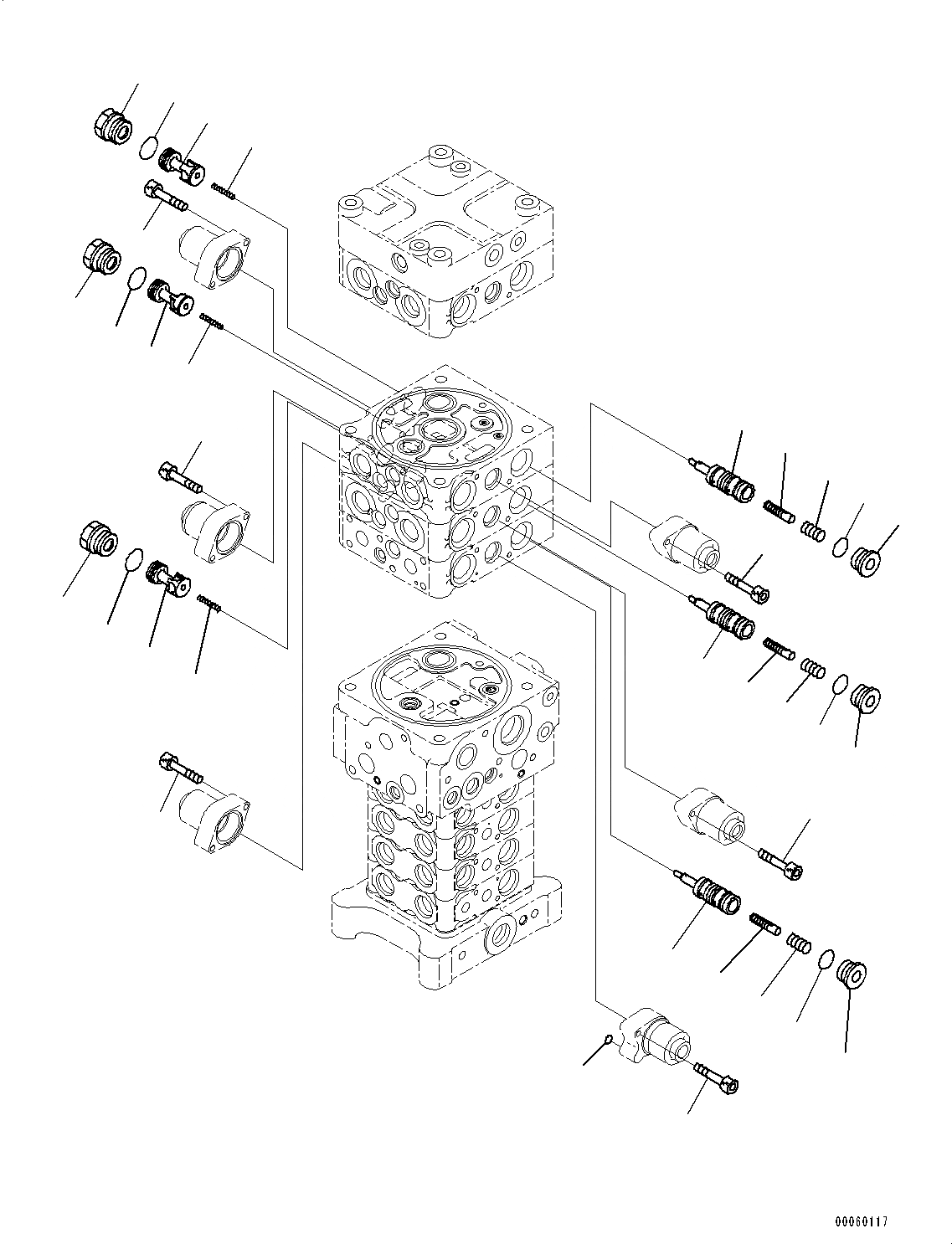 00060117