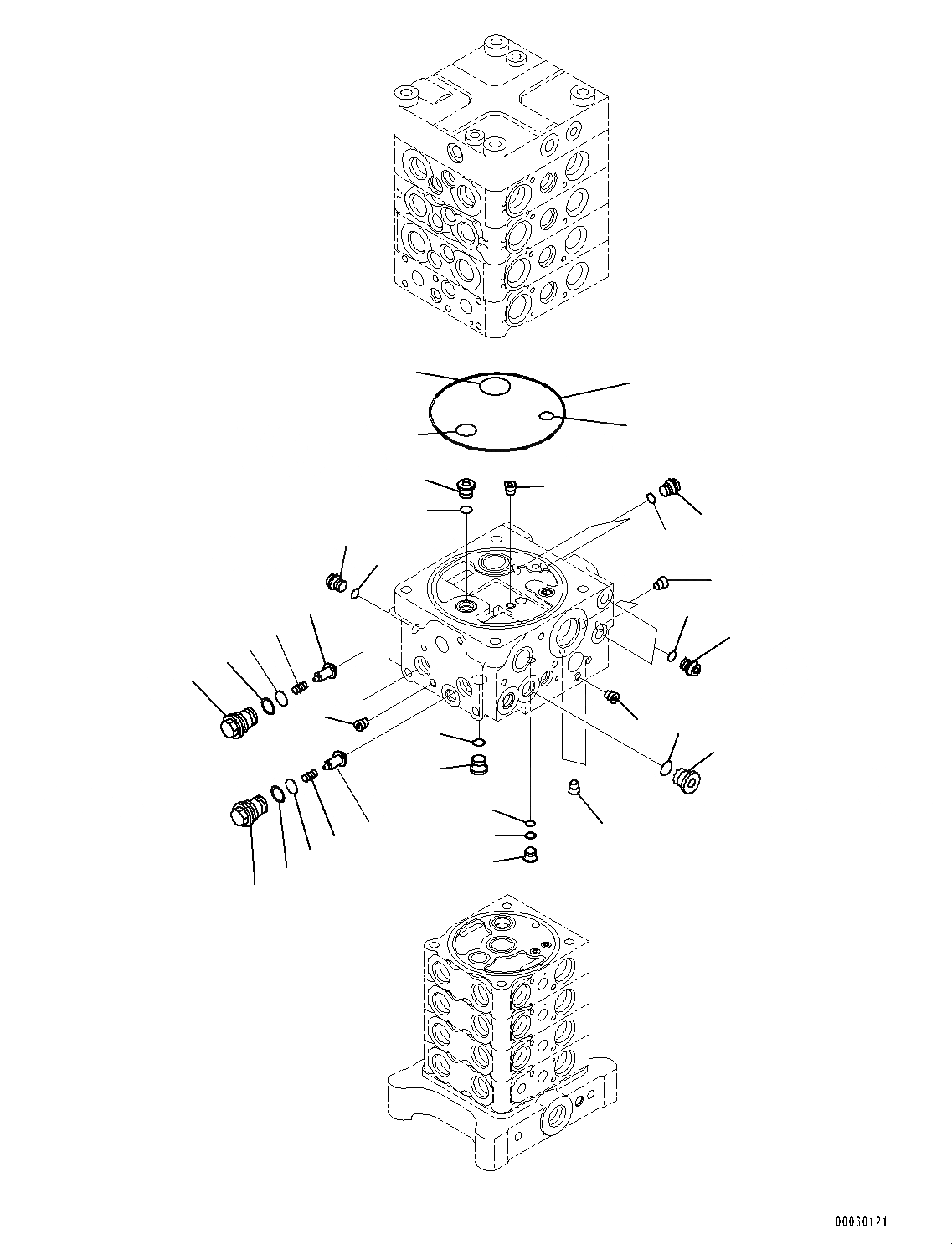 00060121