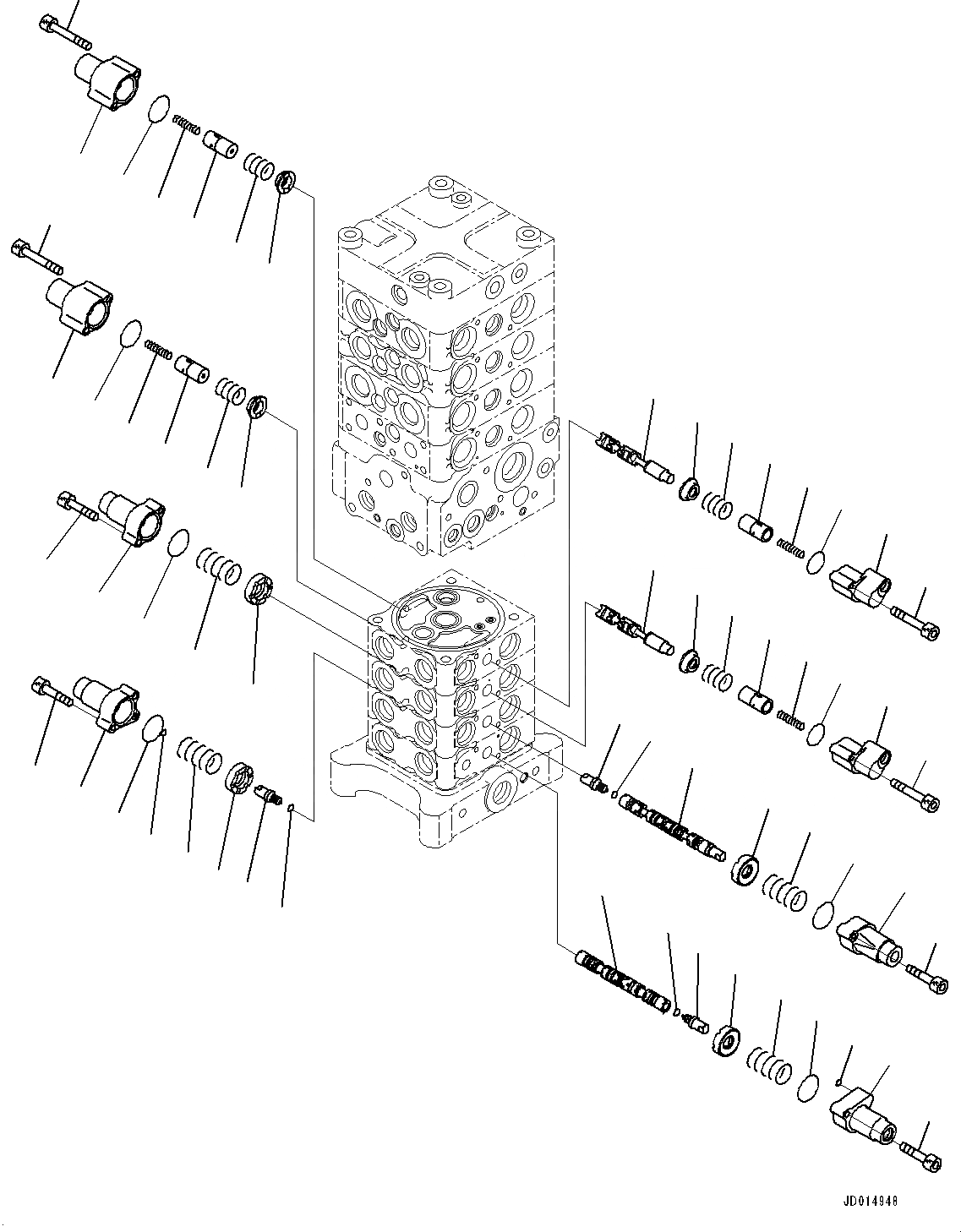 JD014948