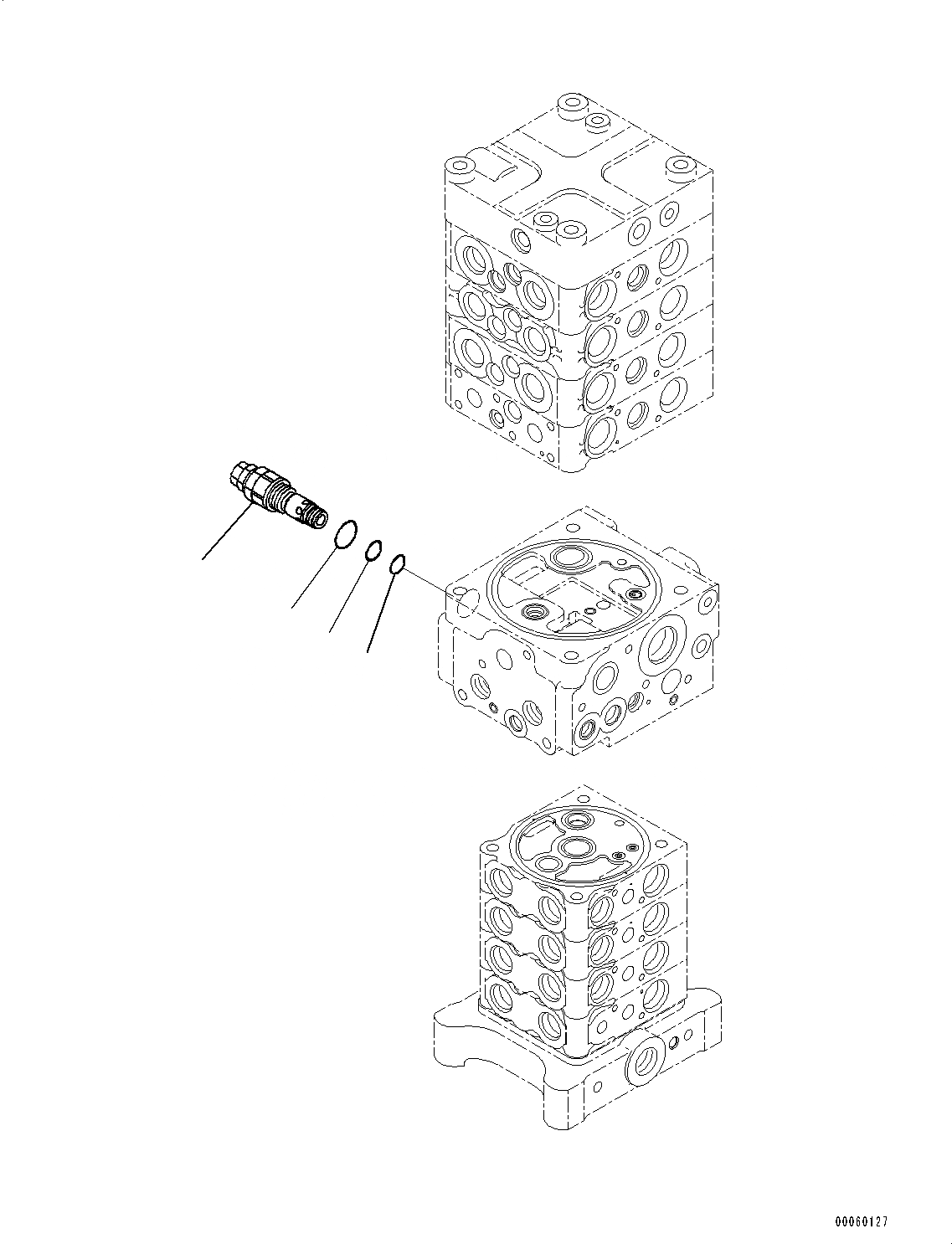 00060127