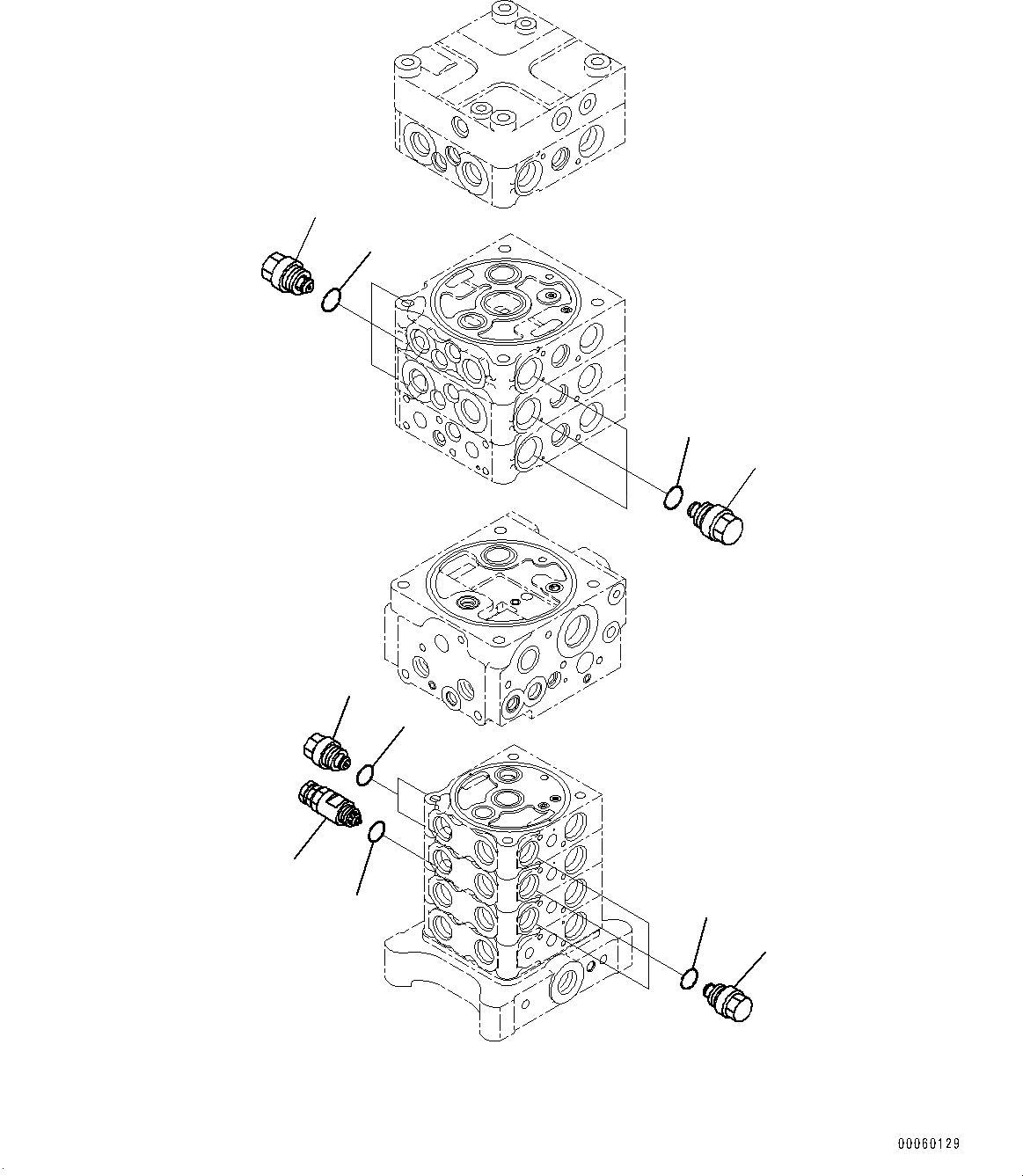 00060129