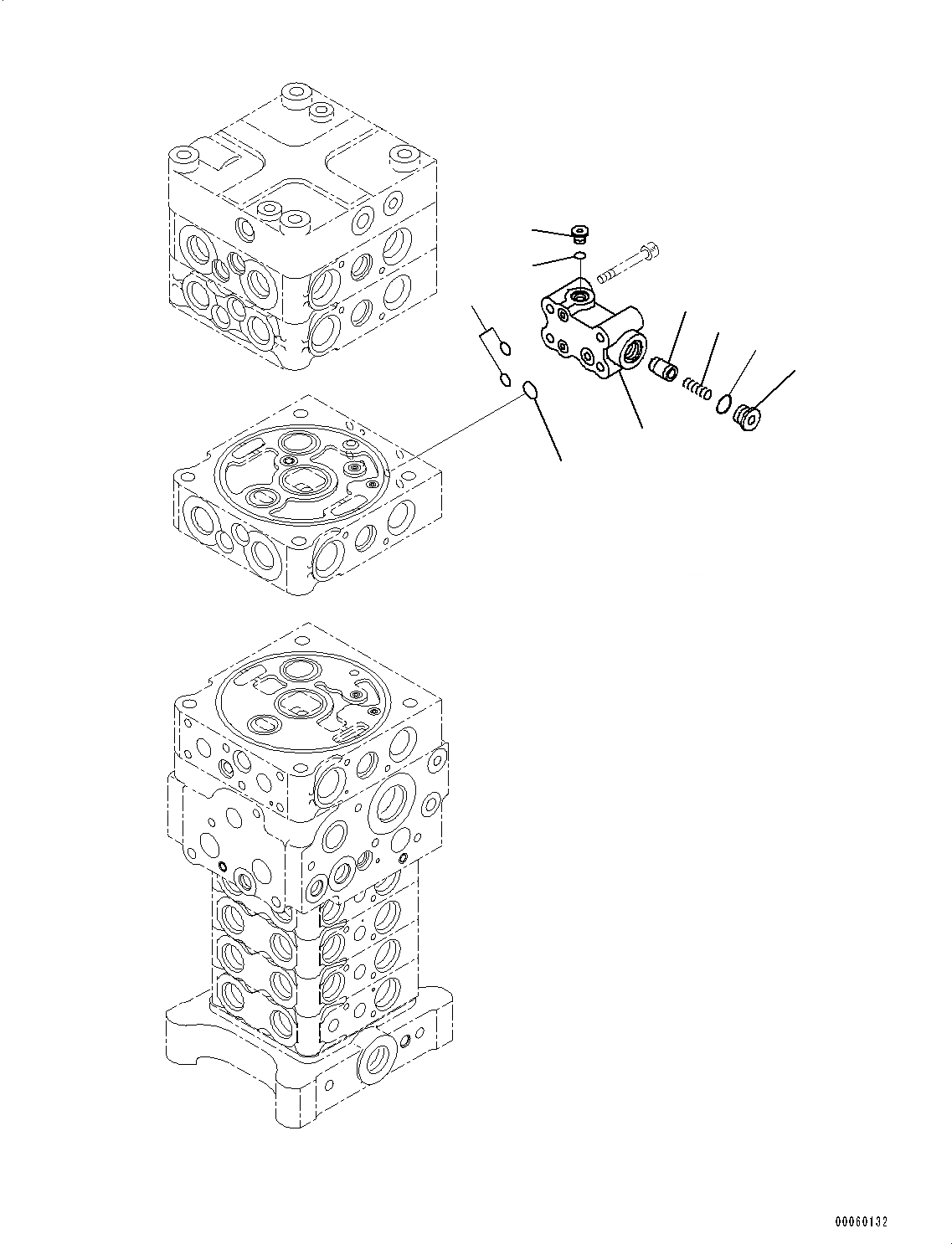 00060132