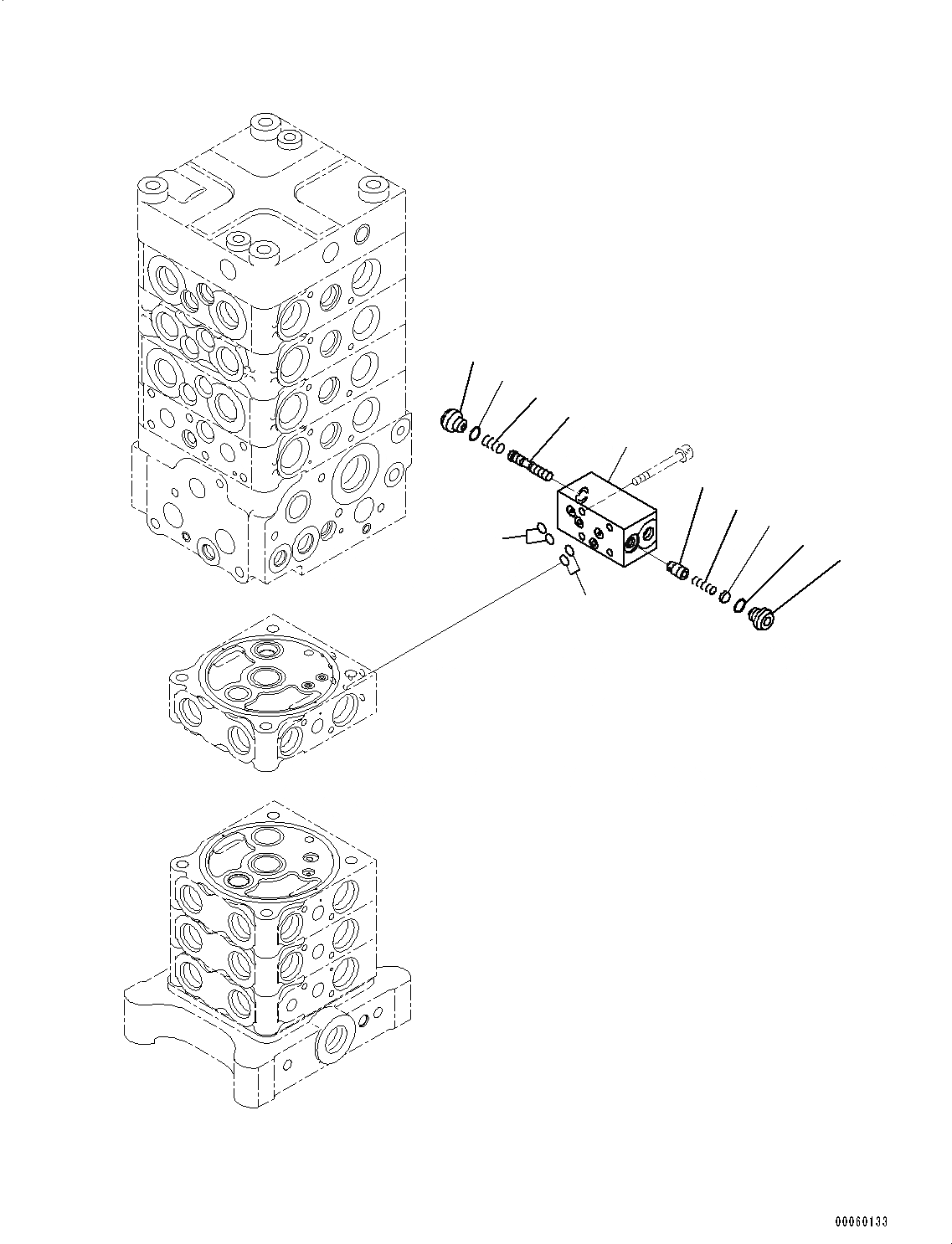 00060133