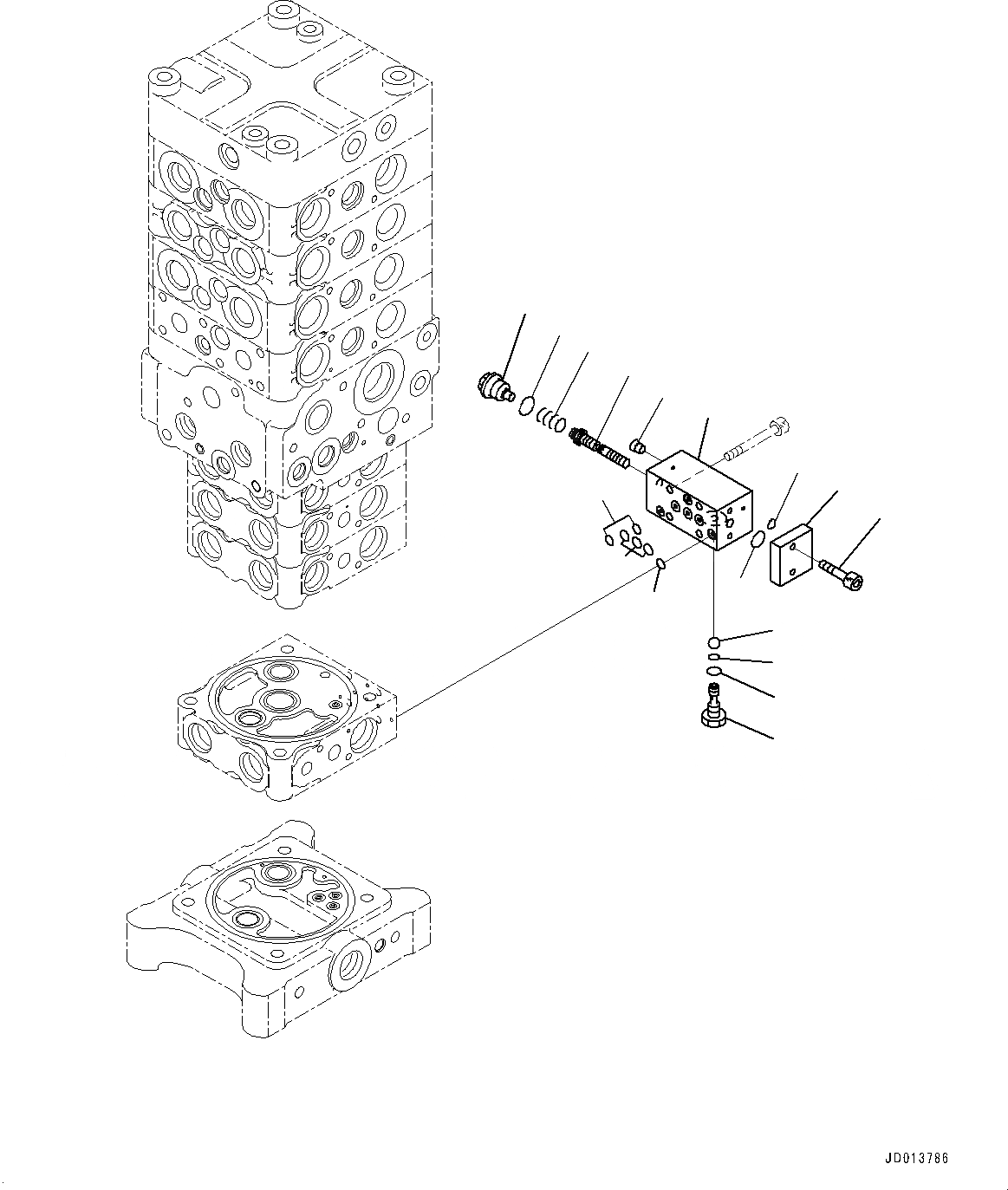 JD013786