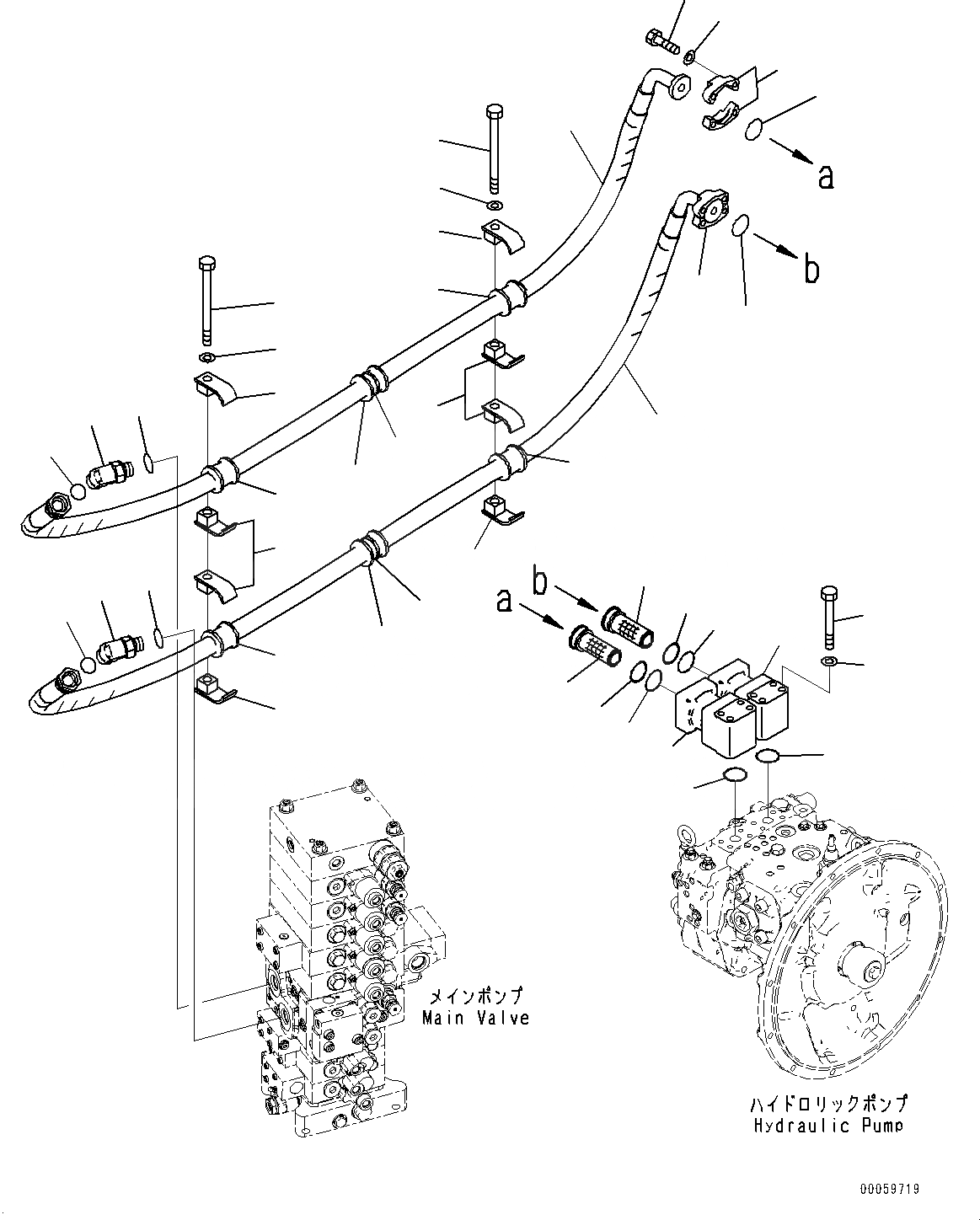 a

b

b

a

メインポンプ
Main Valve

ハイドロリックポンプ
Hydraulic Pump

00059719