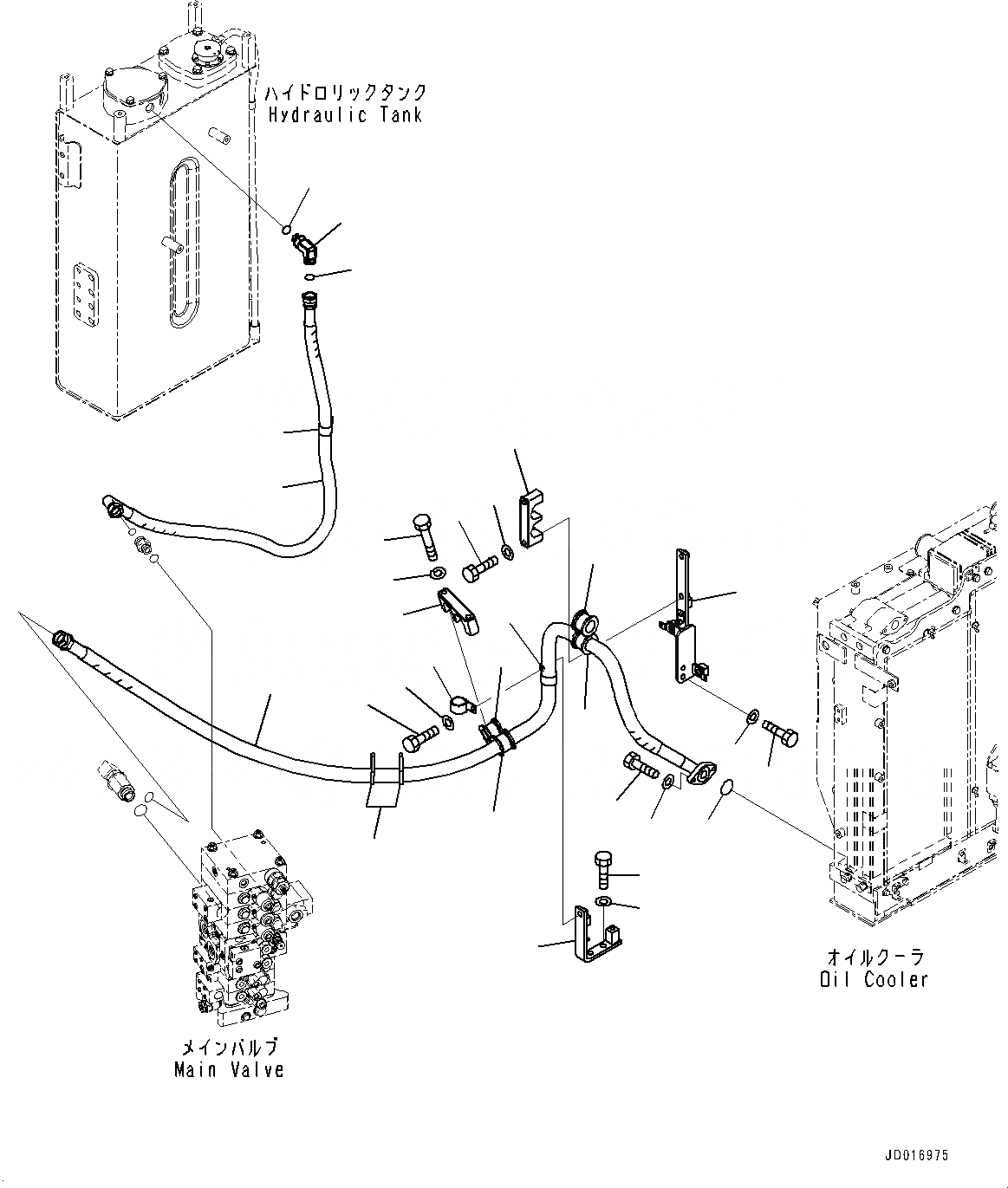 ハイドロリックタンク
Hydraulic Tank

オイルクーラ
Oil Cooler

メインバルブ
Main Valve

JD016975