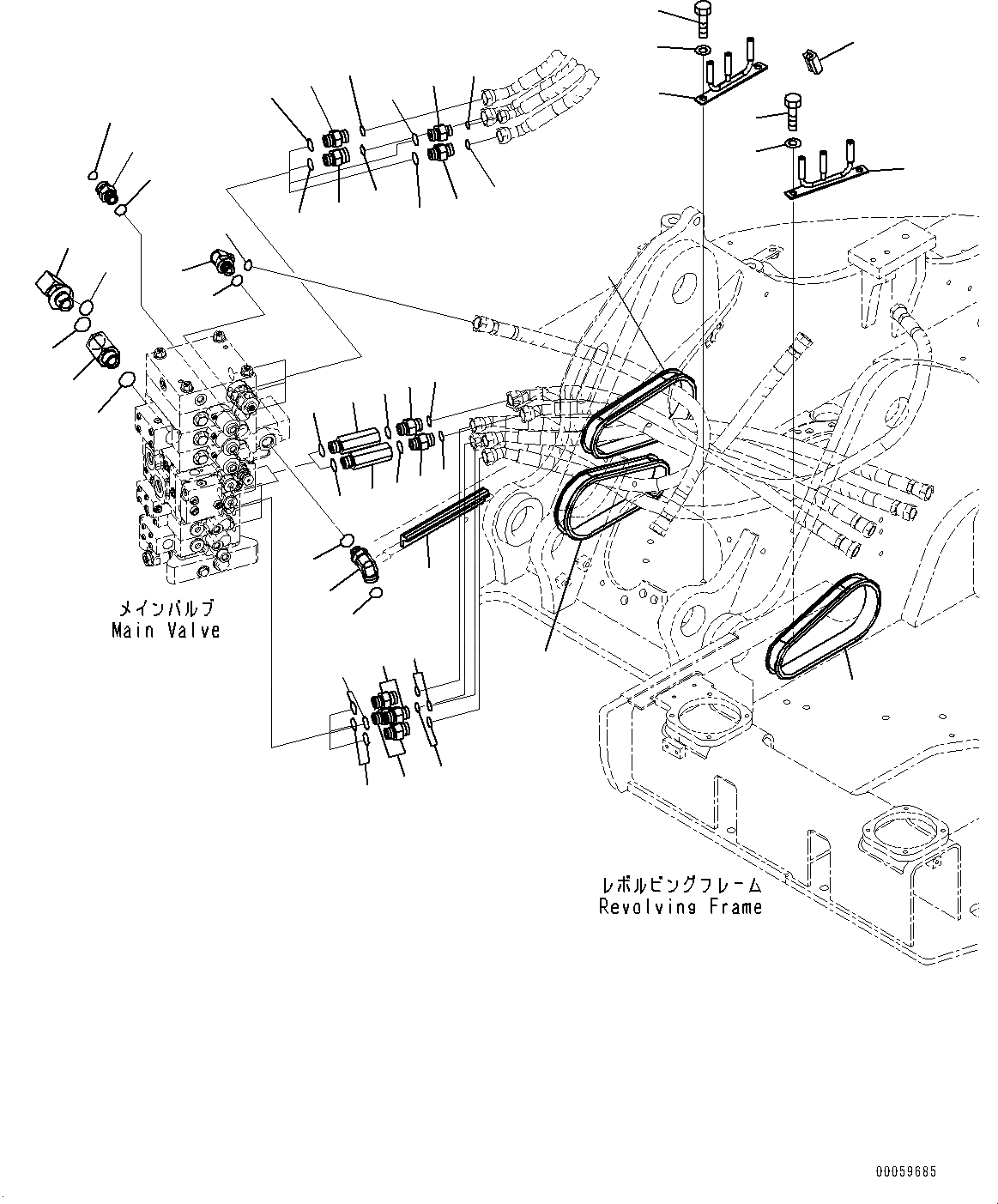 メインバルブ
Main Valve

レボルビングフレーム
Revolving Frame

00059685