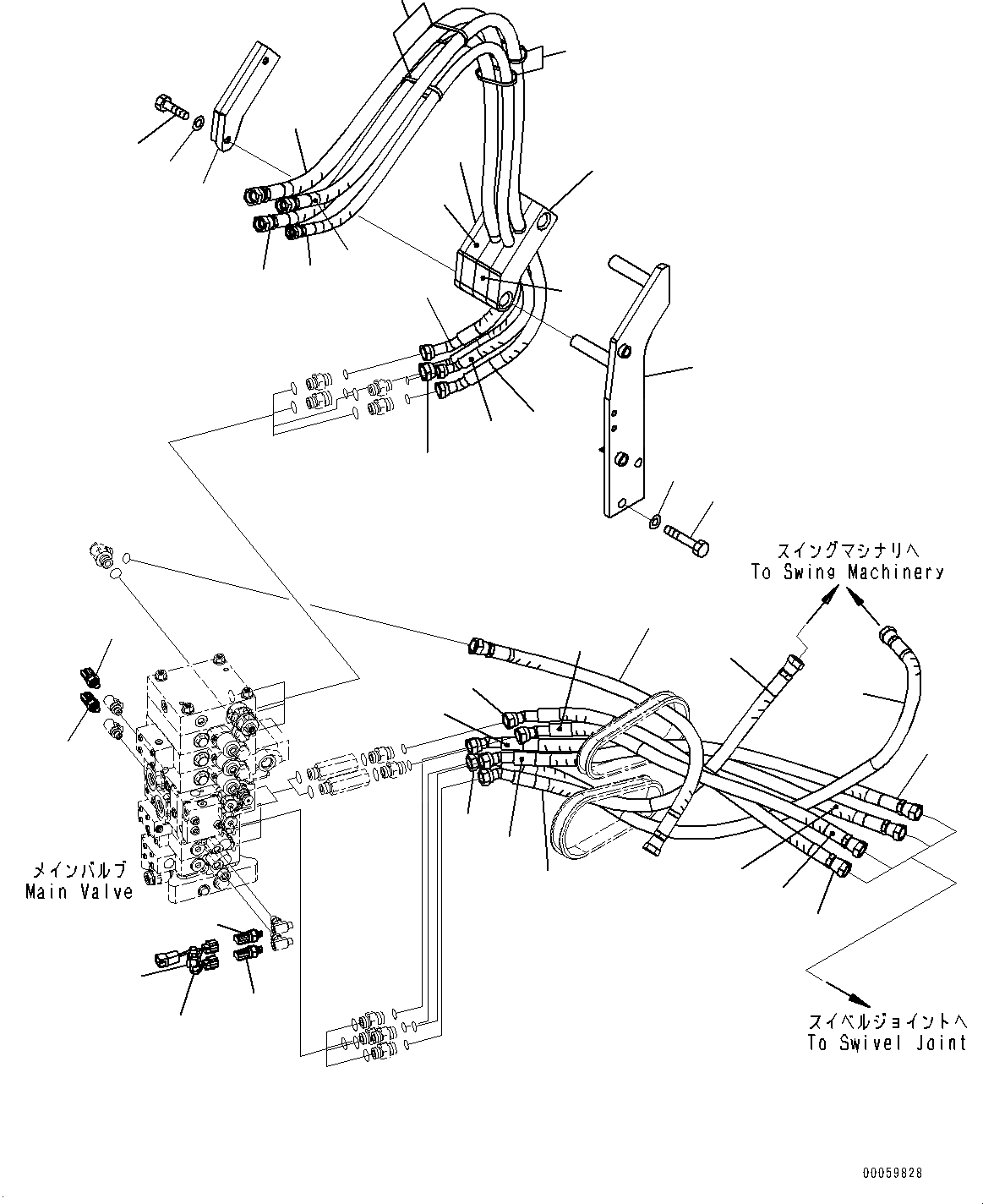 スイングマシナリへ
To Swing Machinery

メインバルブ
Main Valve

スイベルジョイントへ
To Swivel Joint

00059828