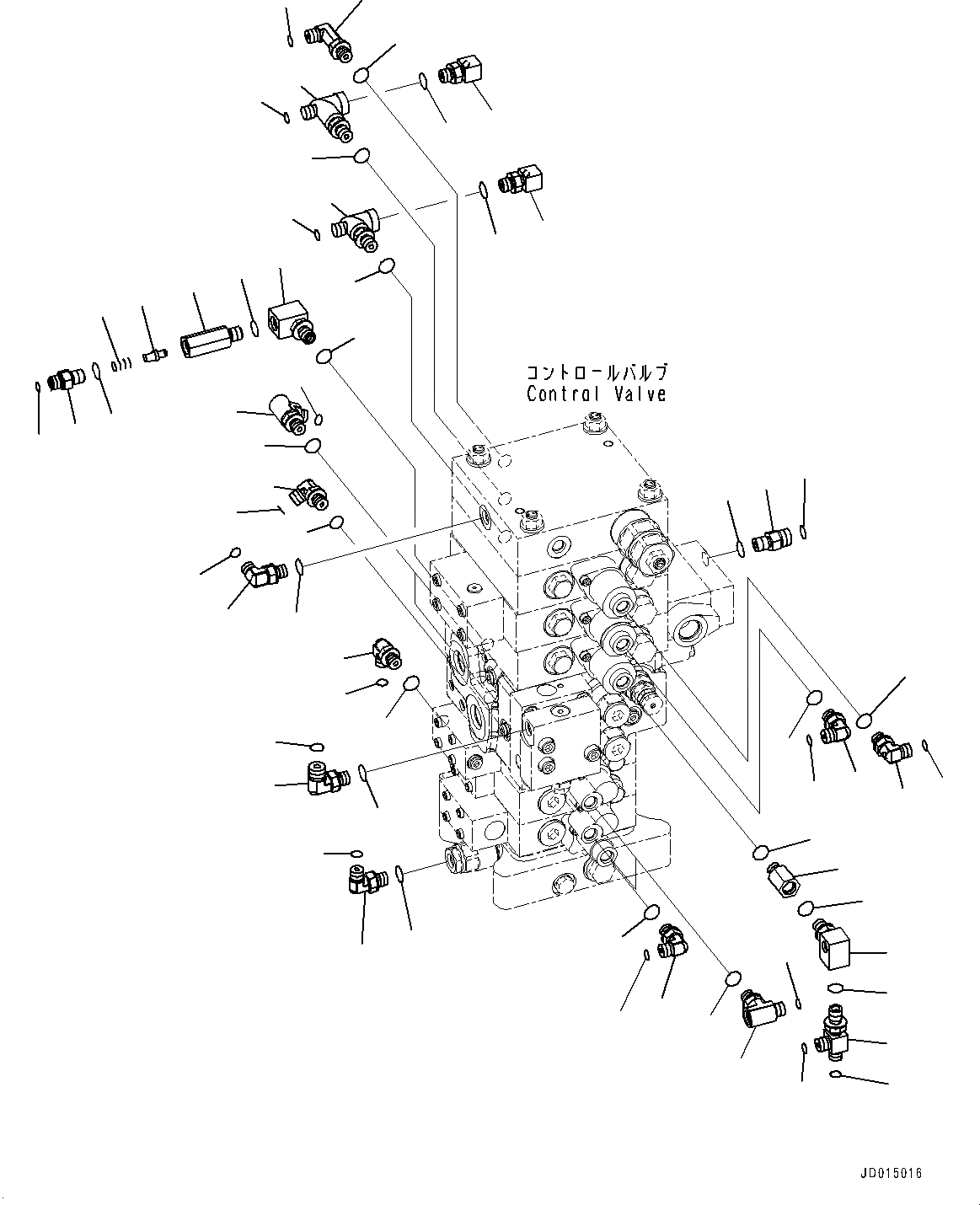 コントロールバルブ
Control Valve

JD015016