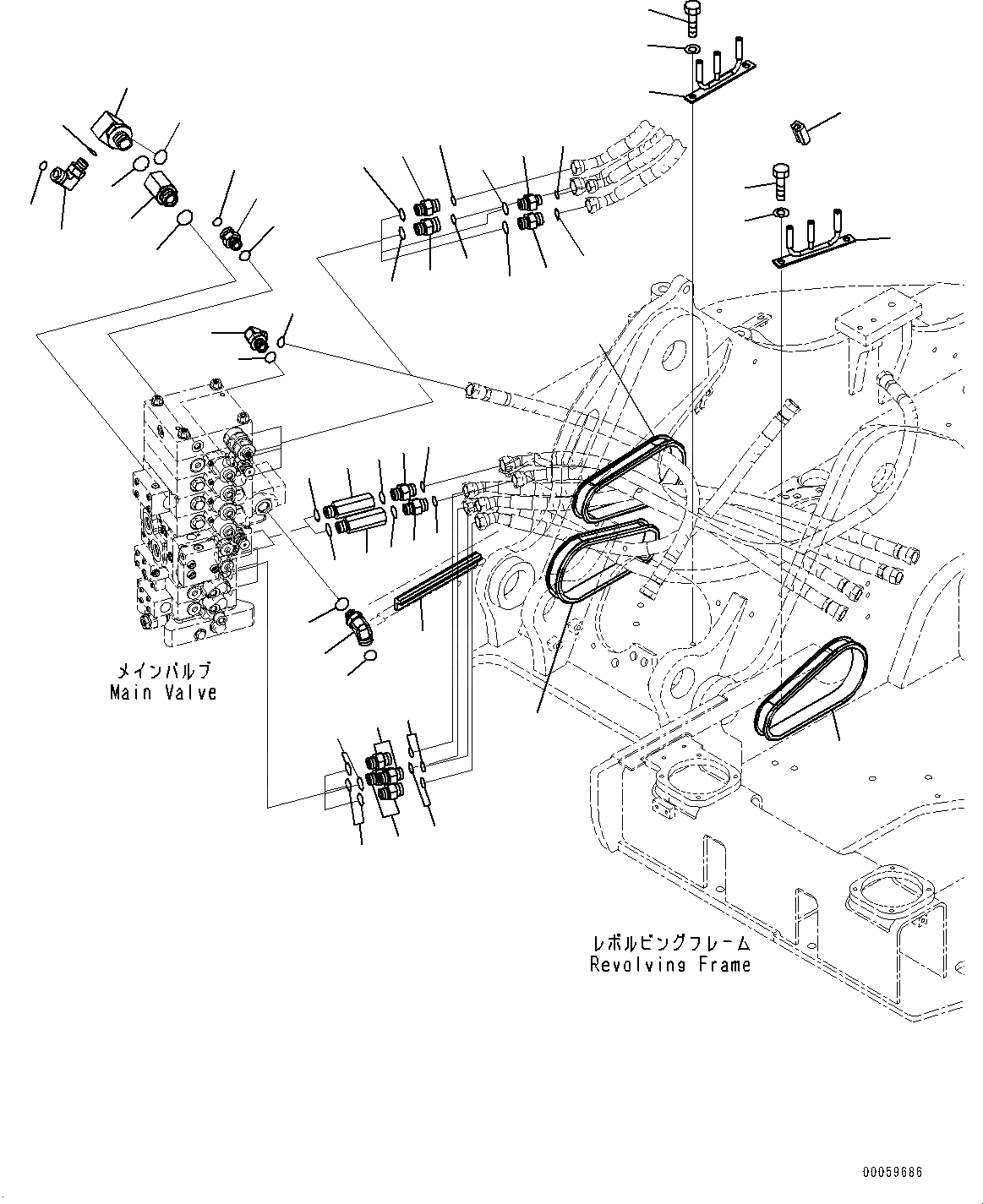 メインバルブ
Main Valve

レボルビングフレーム
Revolving Frame

00059686