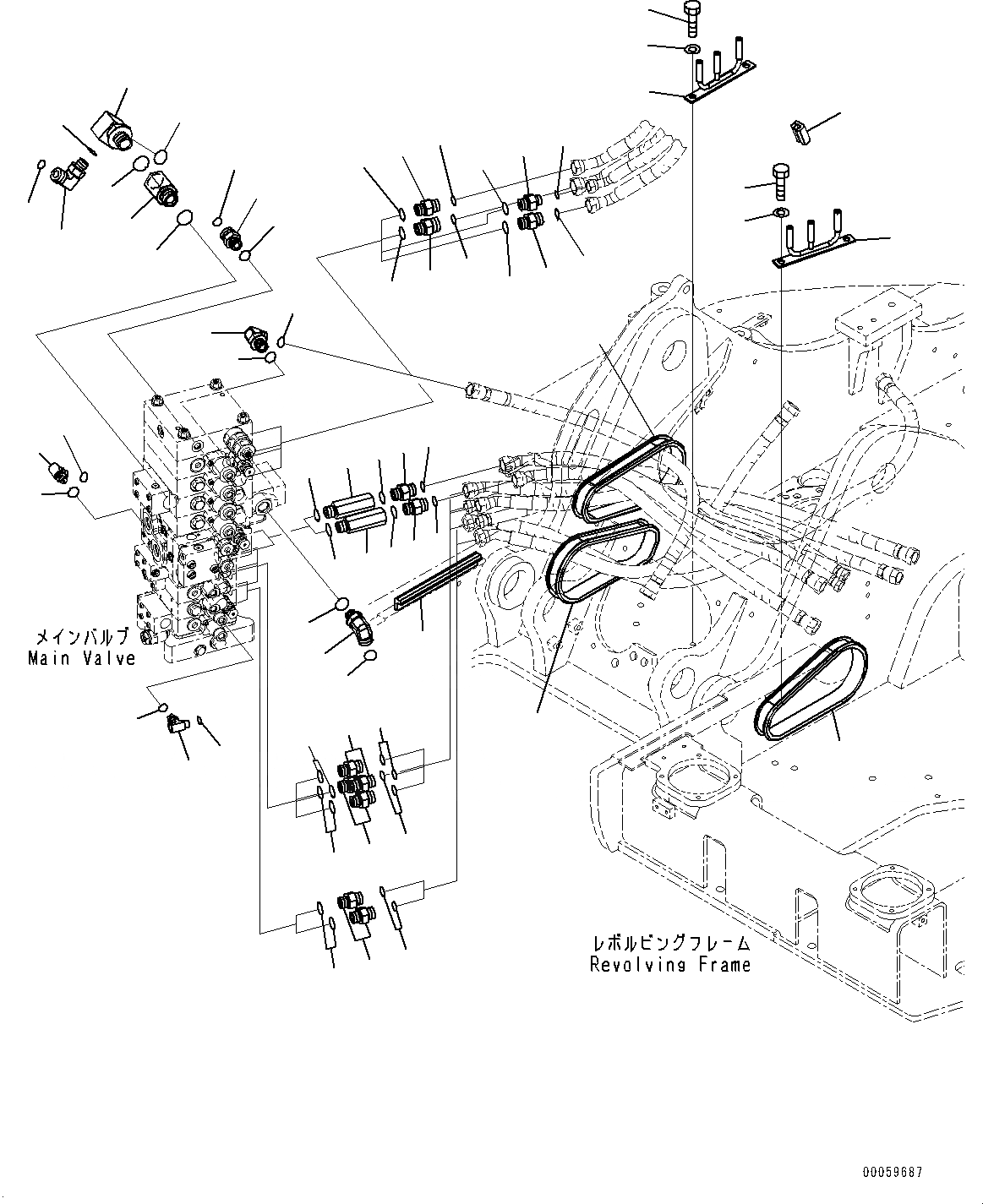 メインバルブ
Main Valve

レボルビングフレーム
Revolving Frame

00059687