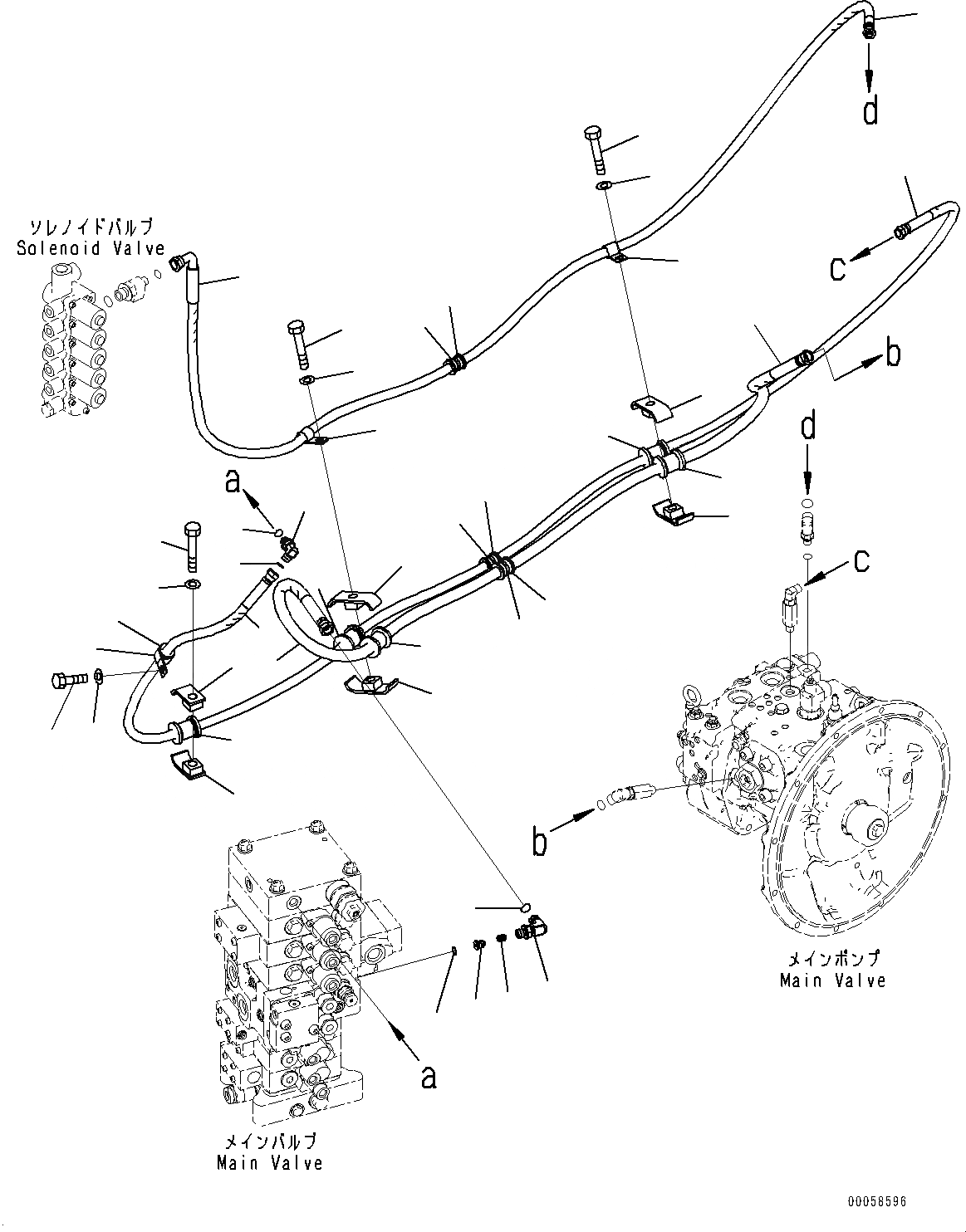 d

ソレノイドバルブ
Solenoid Valve

c

b

d

a

c

b

a

メインポンプ
Main Valve

メインバルブ
Main Valve

00058596