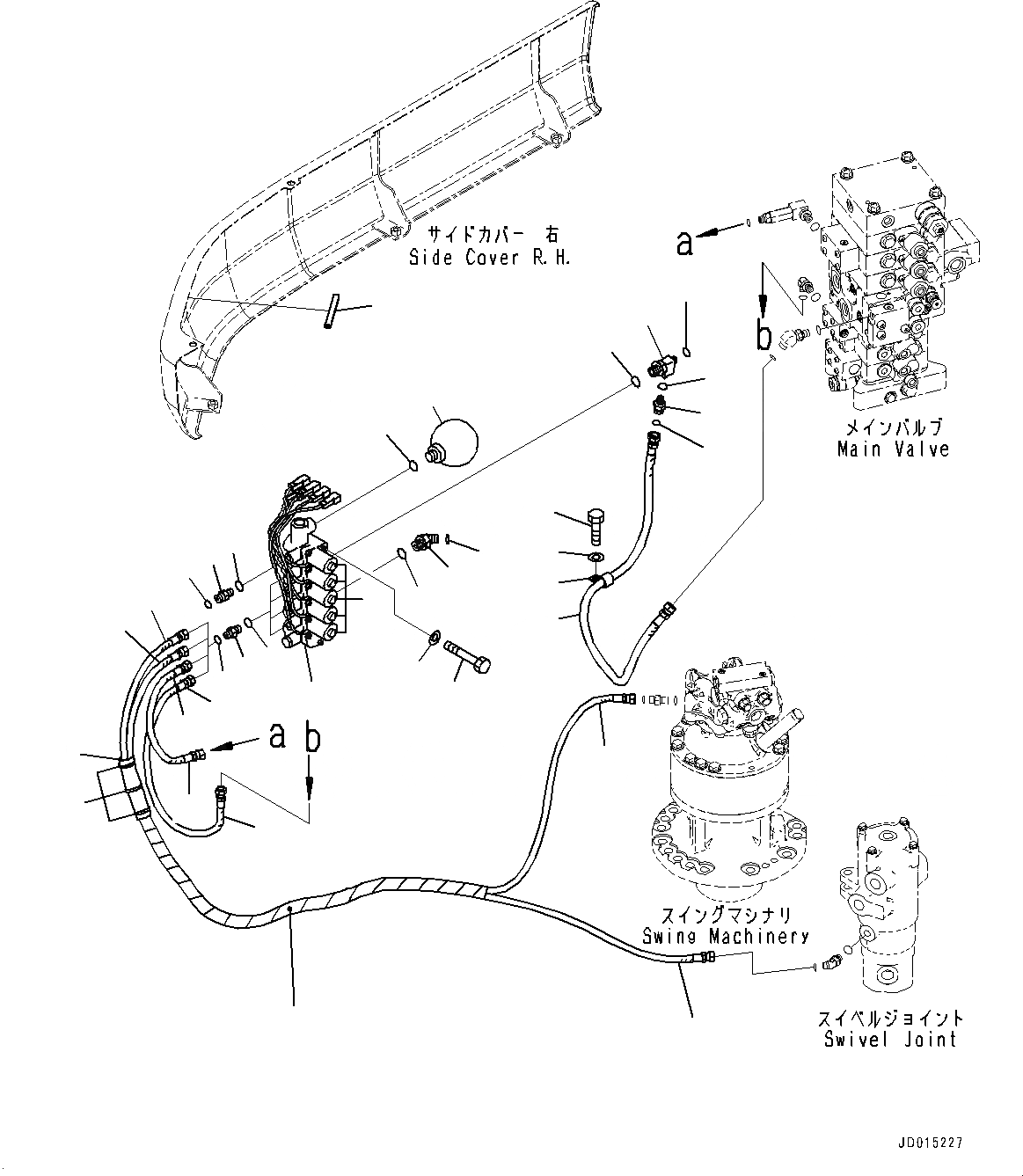 サイドカバー 右
Side Cover R.H.

a

b

メインバルブ
Main Valve

a

b

スイングマシナリ
Swing Machinery

スイベルジョイント
Swivel Joint

JD015227