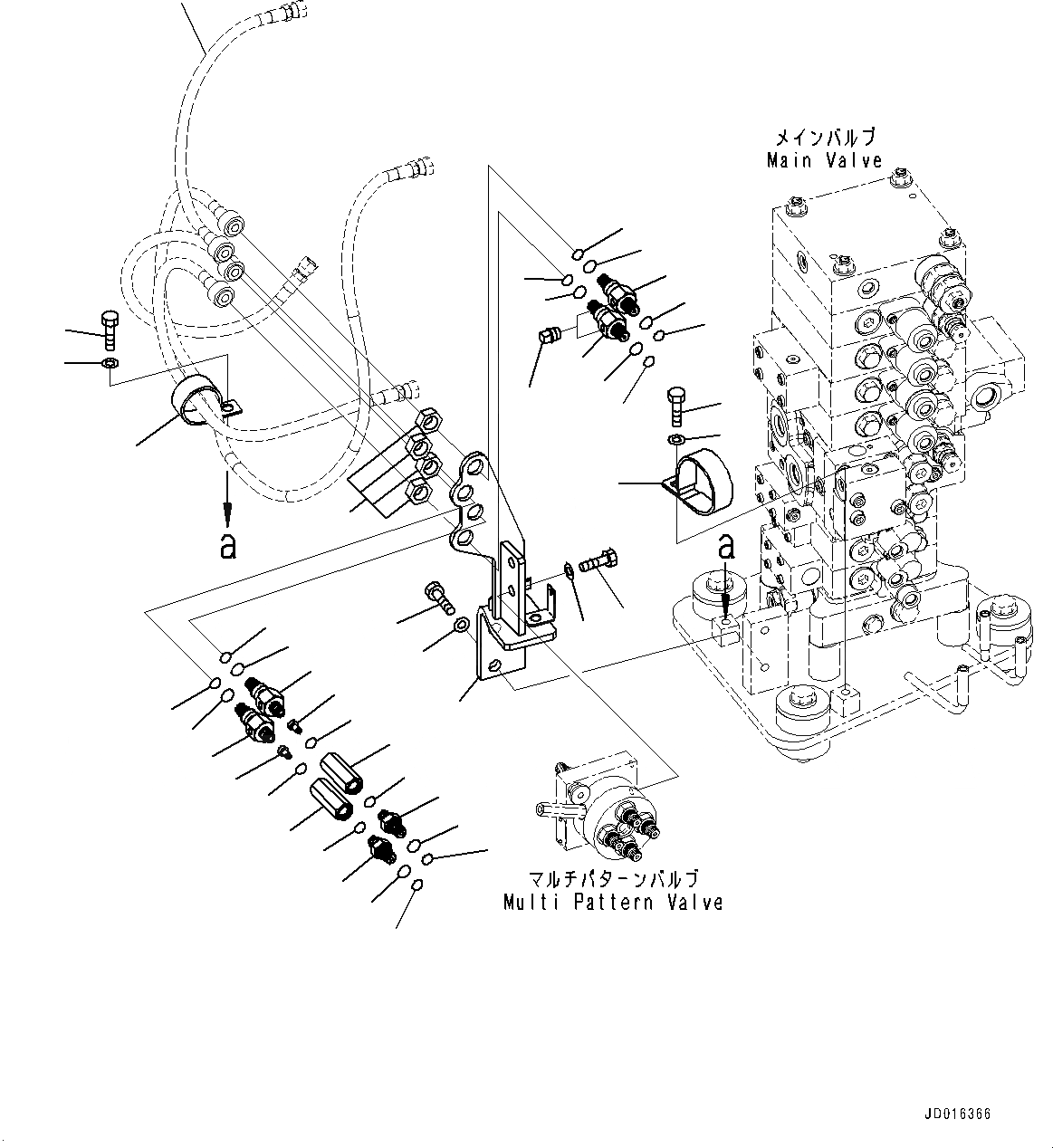 メインバルブ
Main Valve

a

a

マルチパターンバルブ
Multi Pattern Valve

JD016366