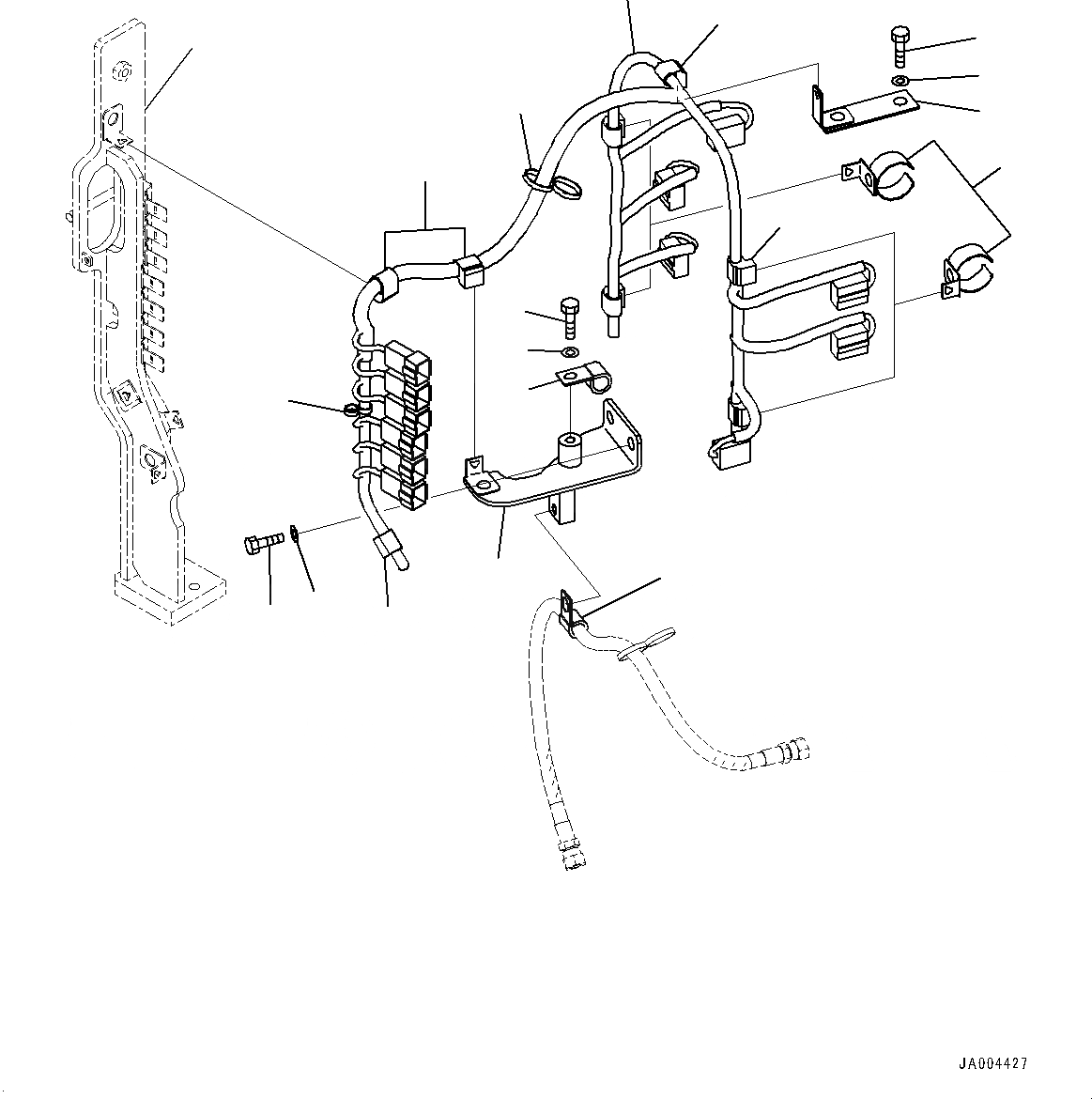 JA004427