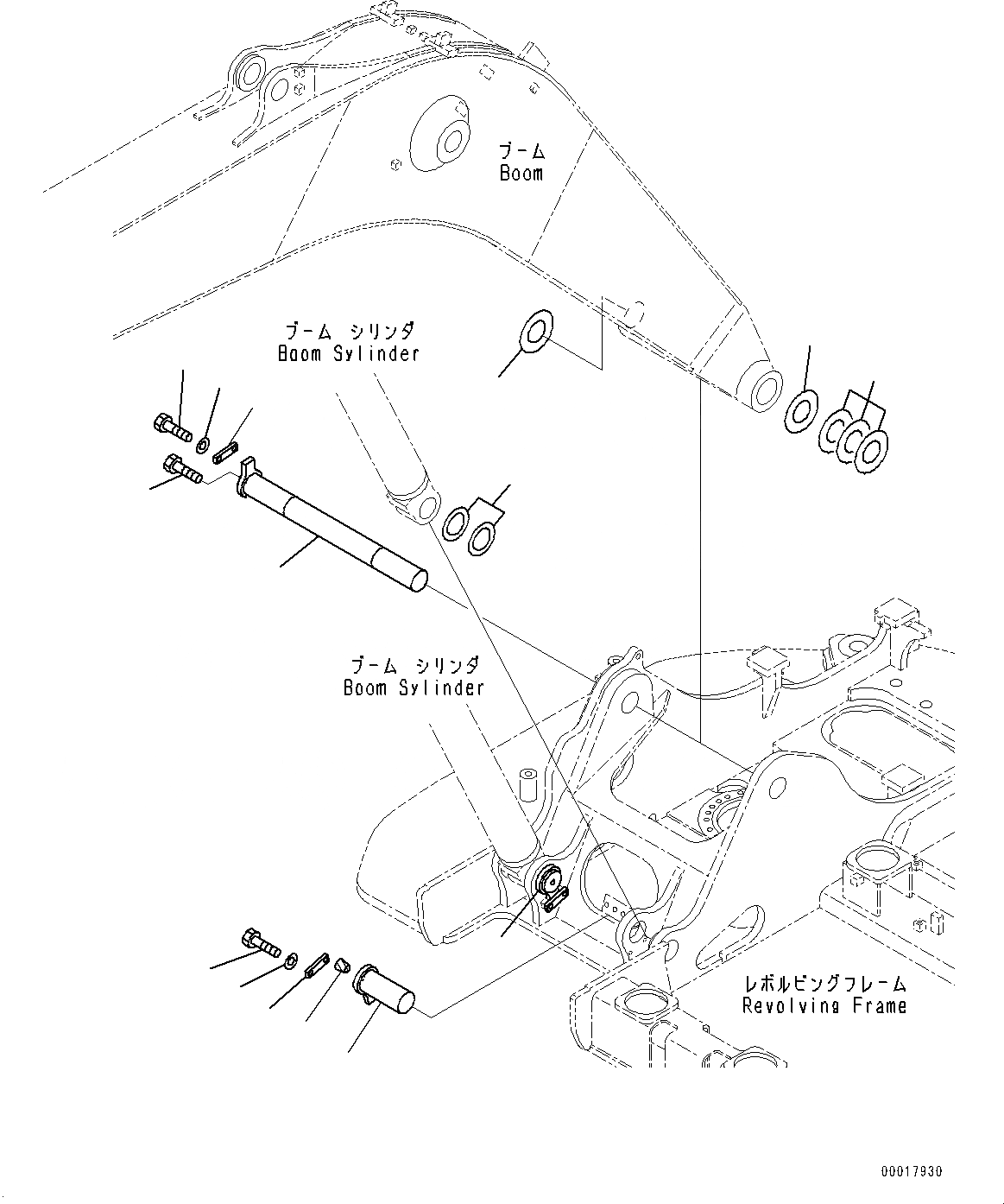 ブーム
Boom

ブーム シリンダ
Boom Sylinder

ブーム シリンダ
Boom Sylinder

レボルビングフレーム
Revolving Frame

00017930