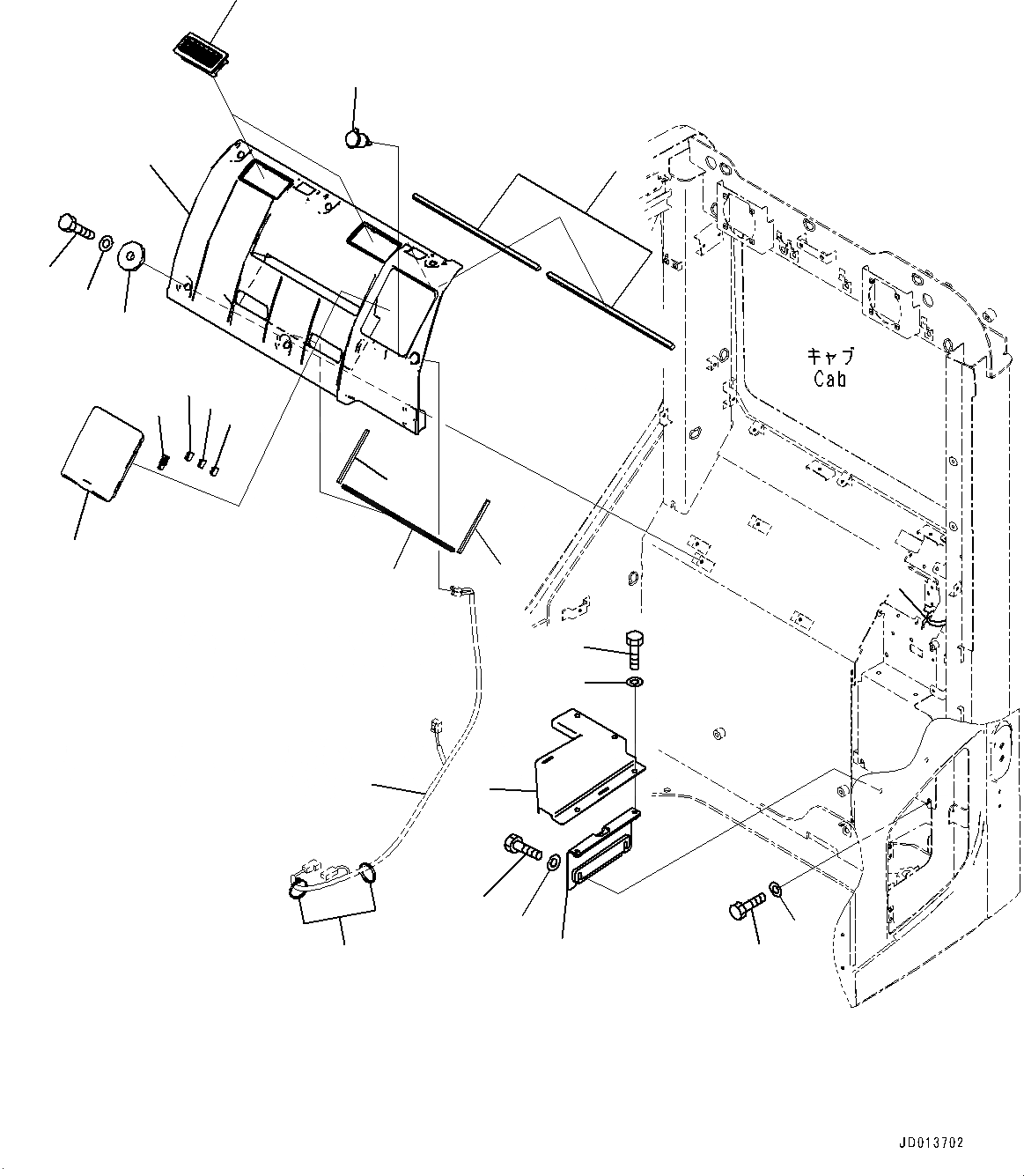 キャブ
Cab

JD013702