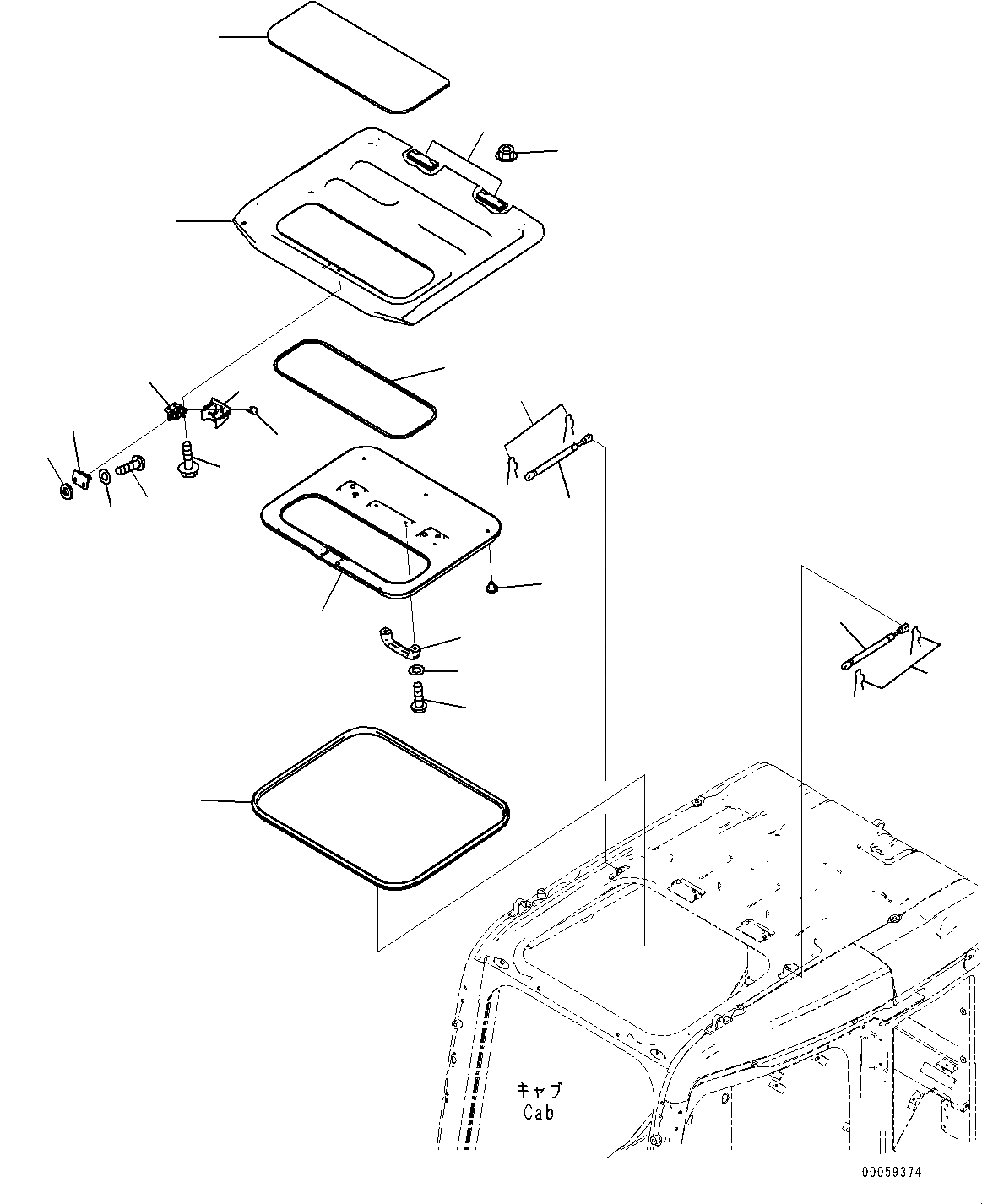 キャブ
Cab

00059374