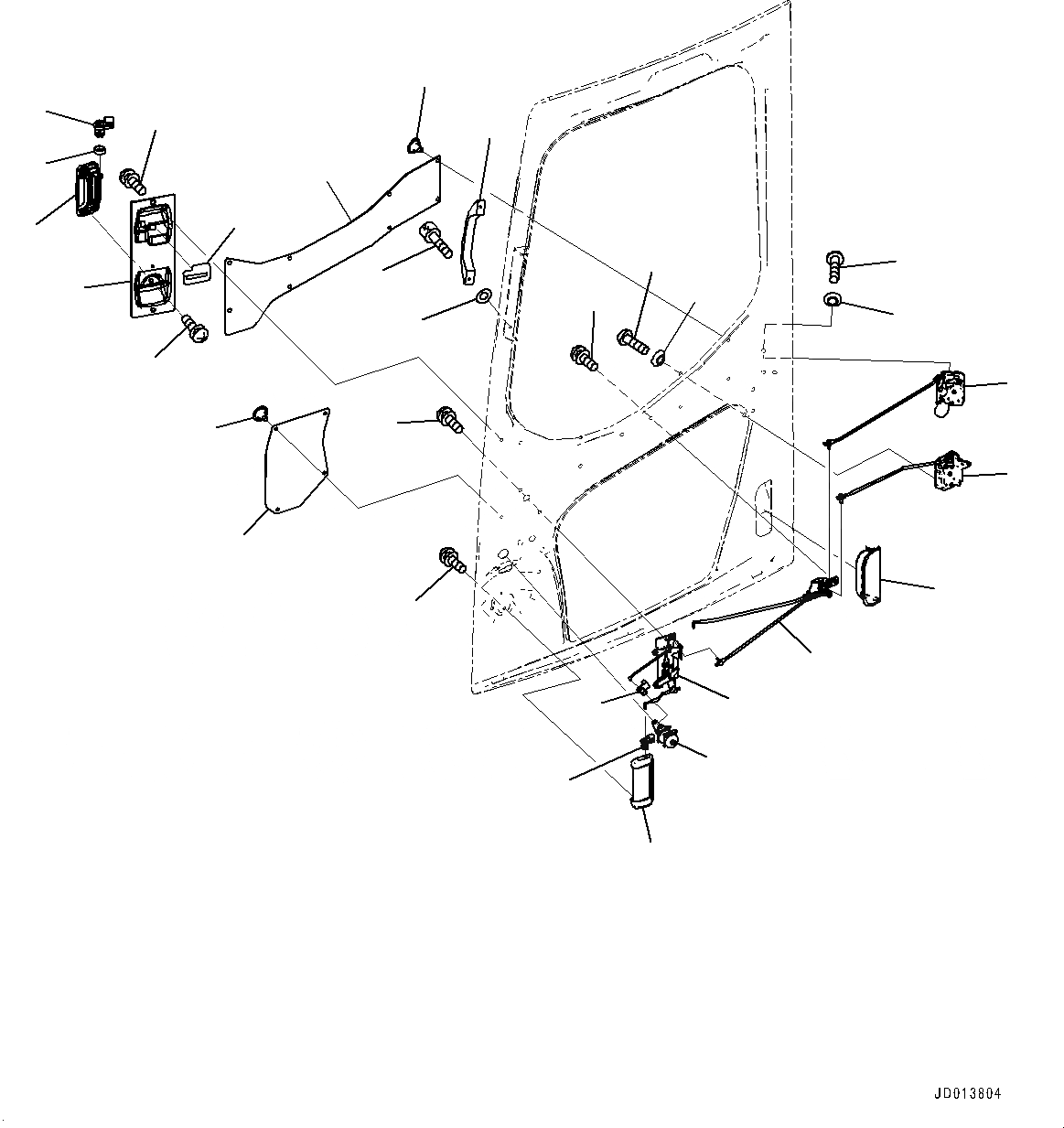 JD013804