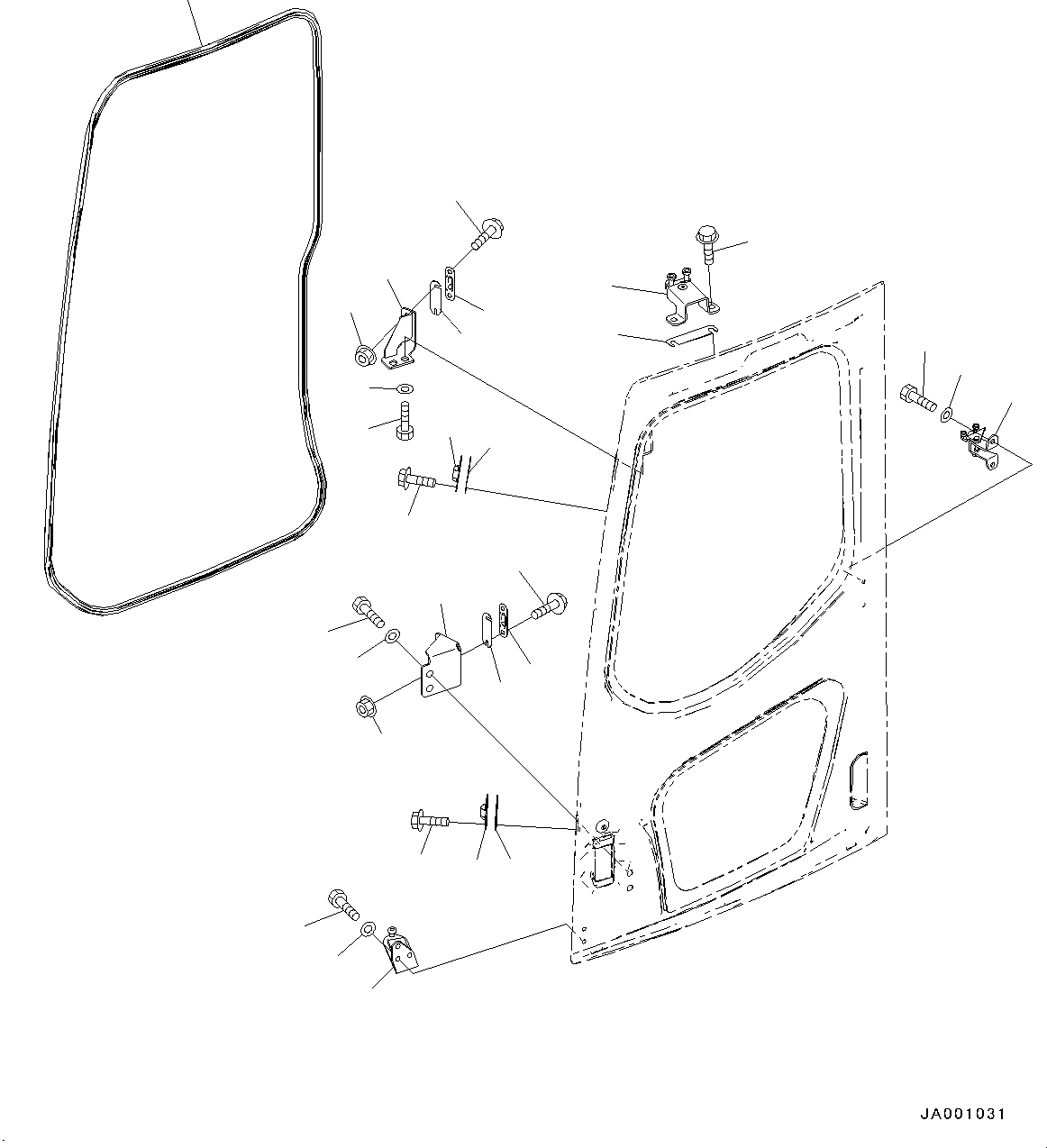 JA001031