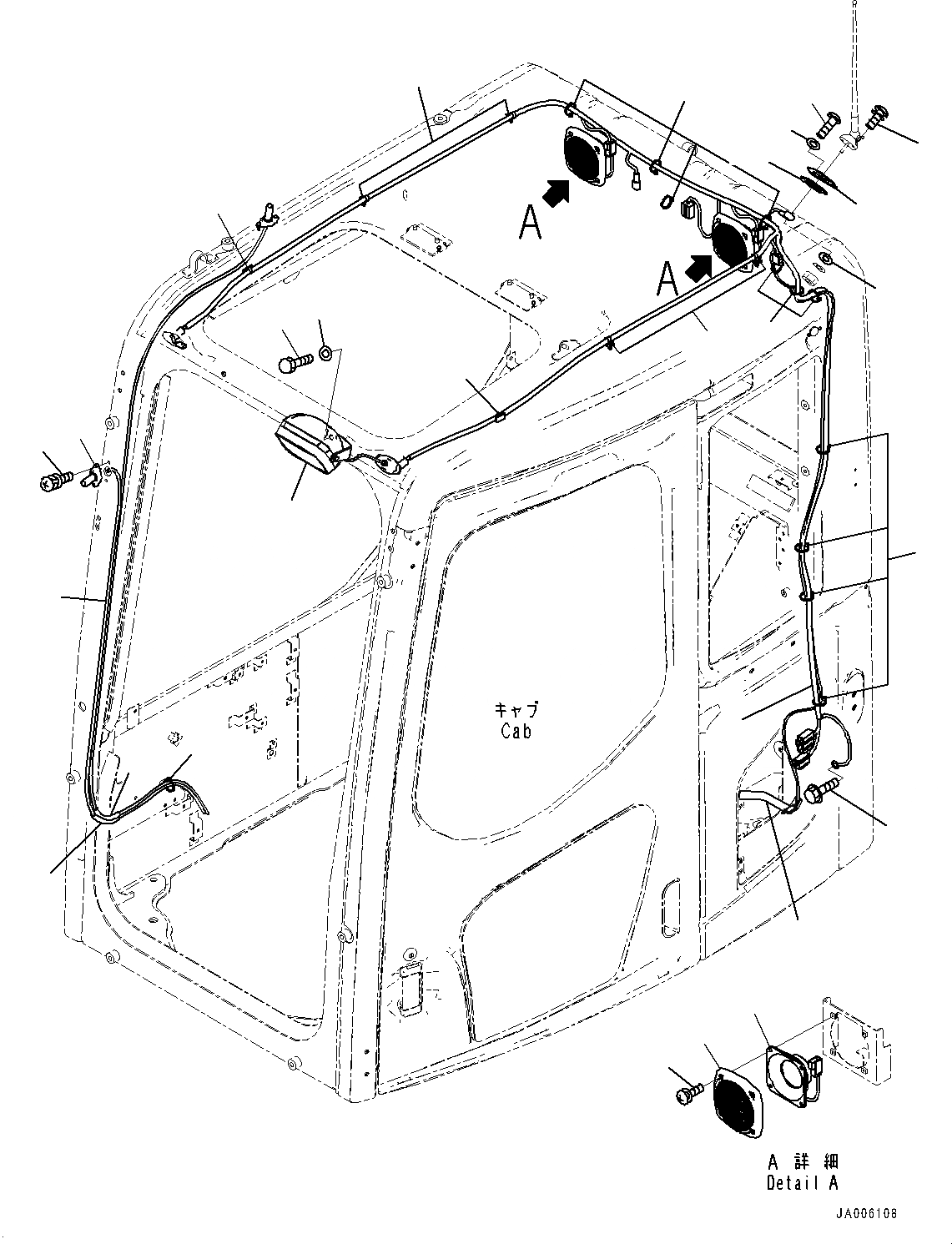 A

A

キャブ
Cab

A 詳 細
Detail A

JA006108