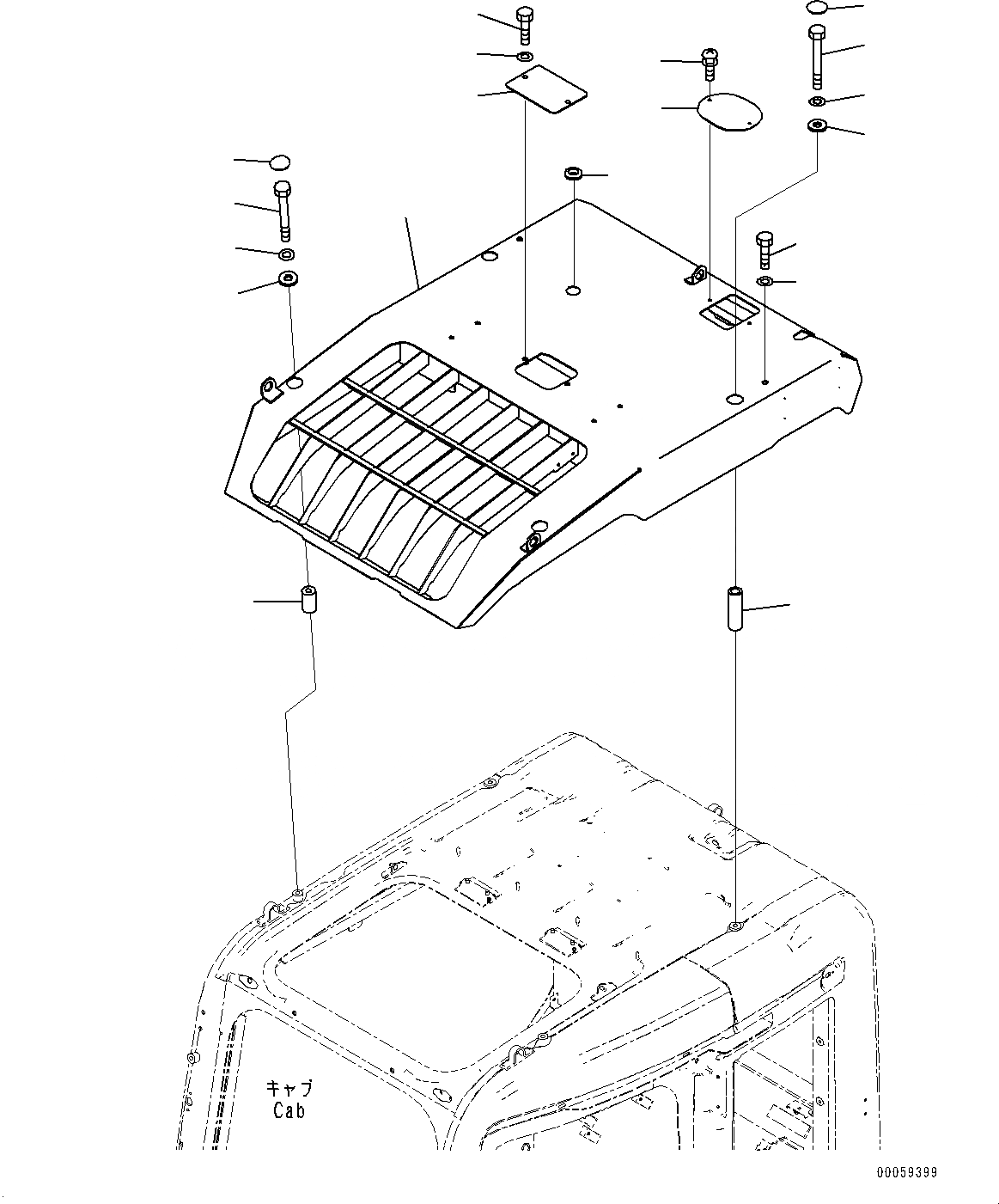 キャブ
Cab

00059399