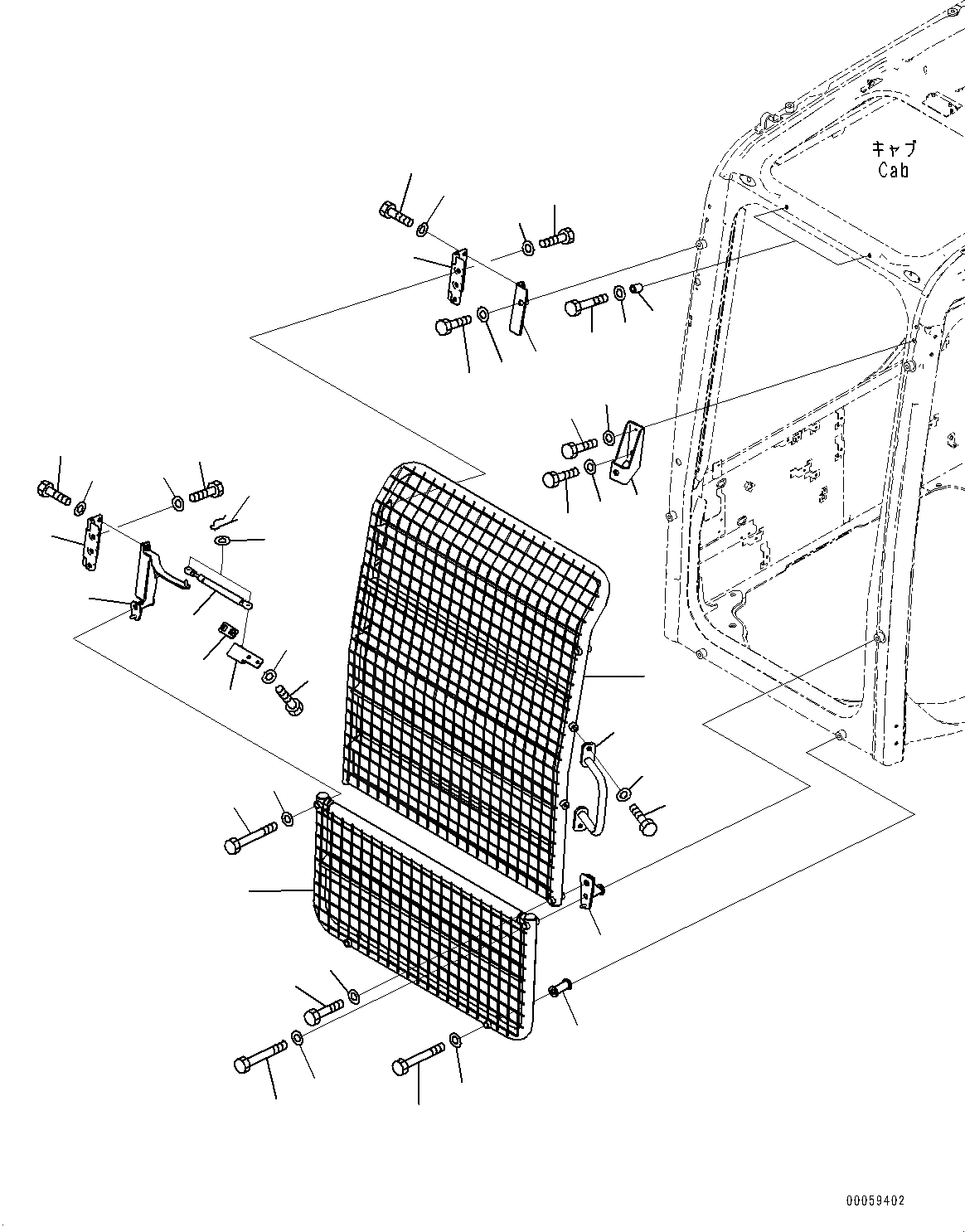 キャブ
Cab

00059402