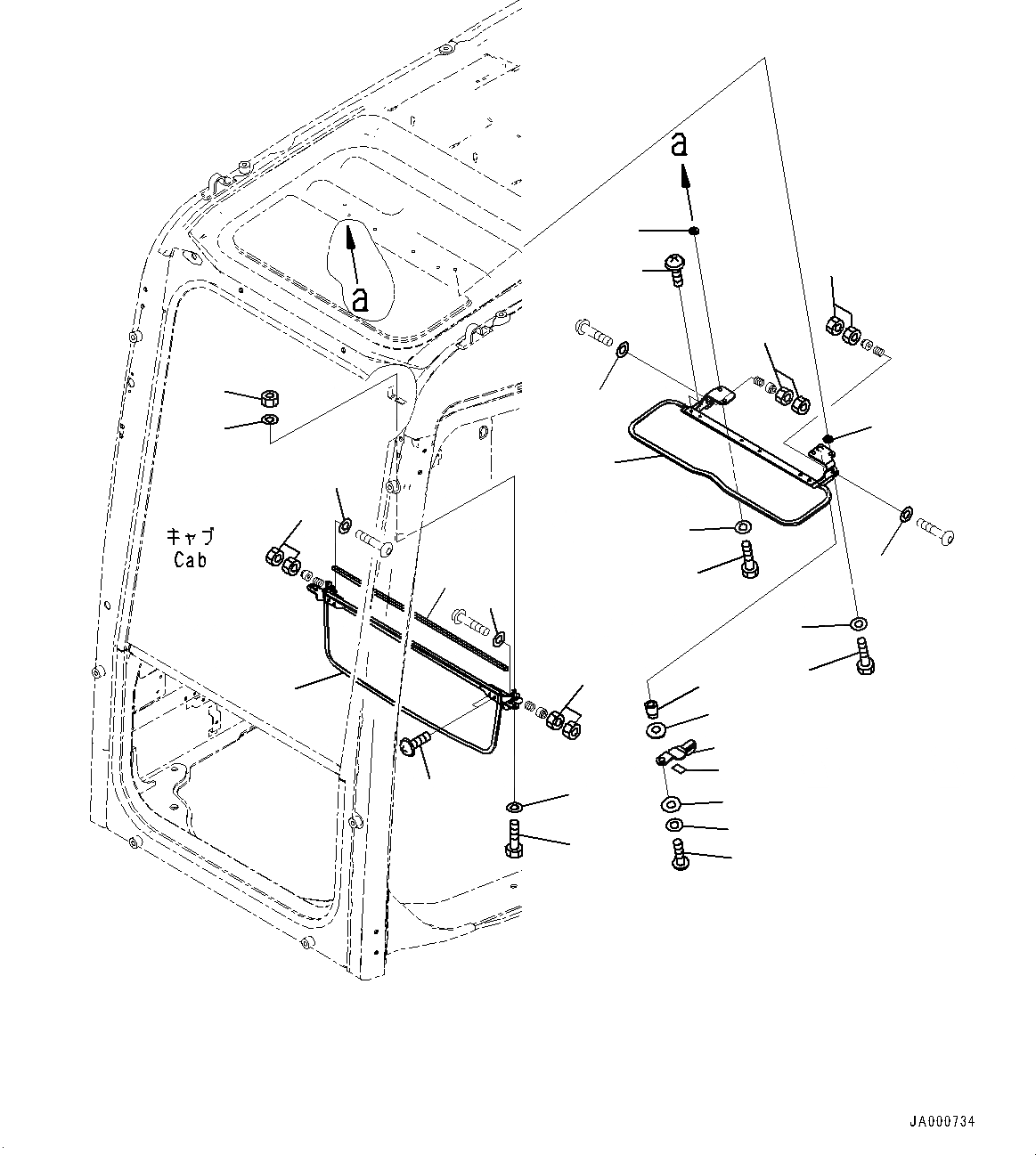 a

a

キャブ
Cab

JA000734