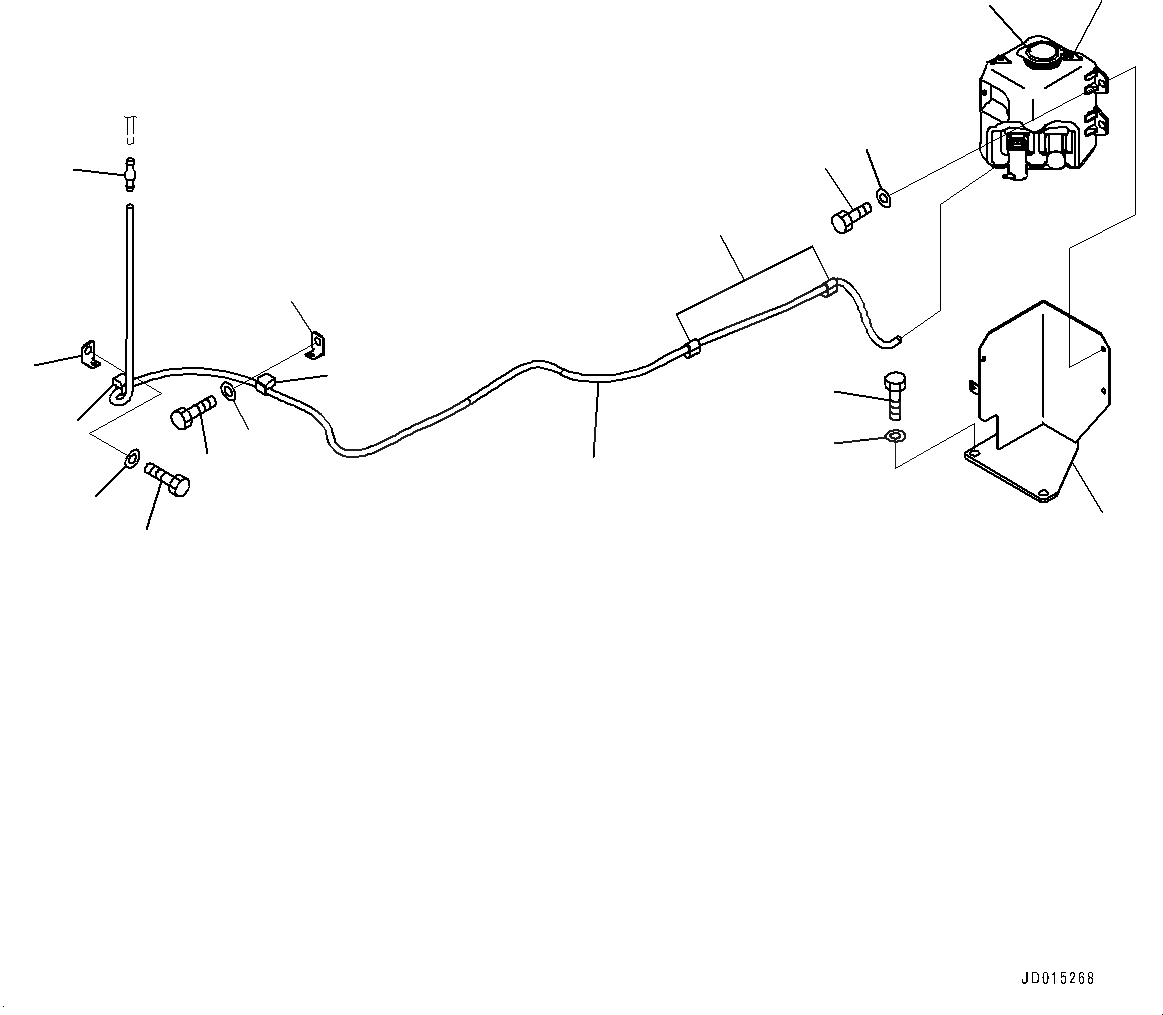 JD015268