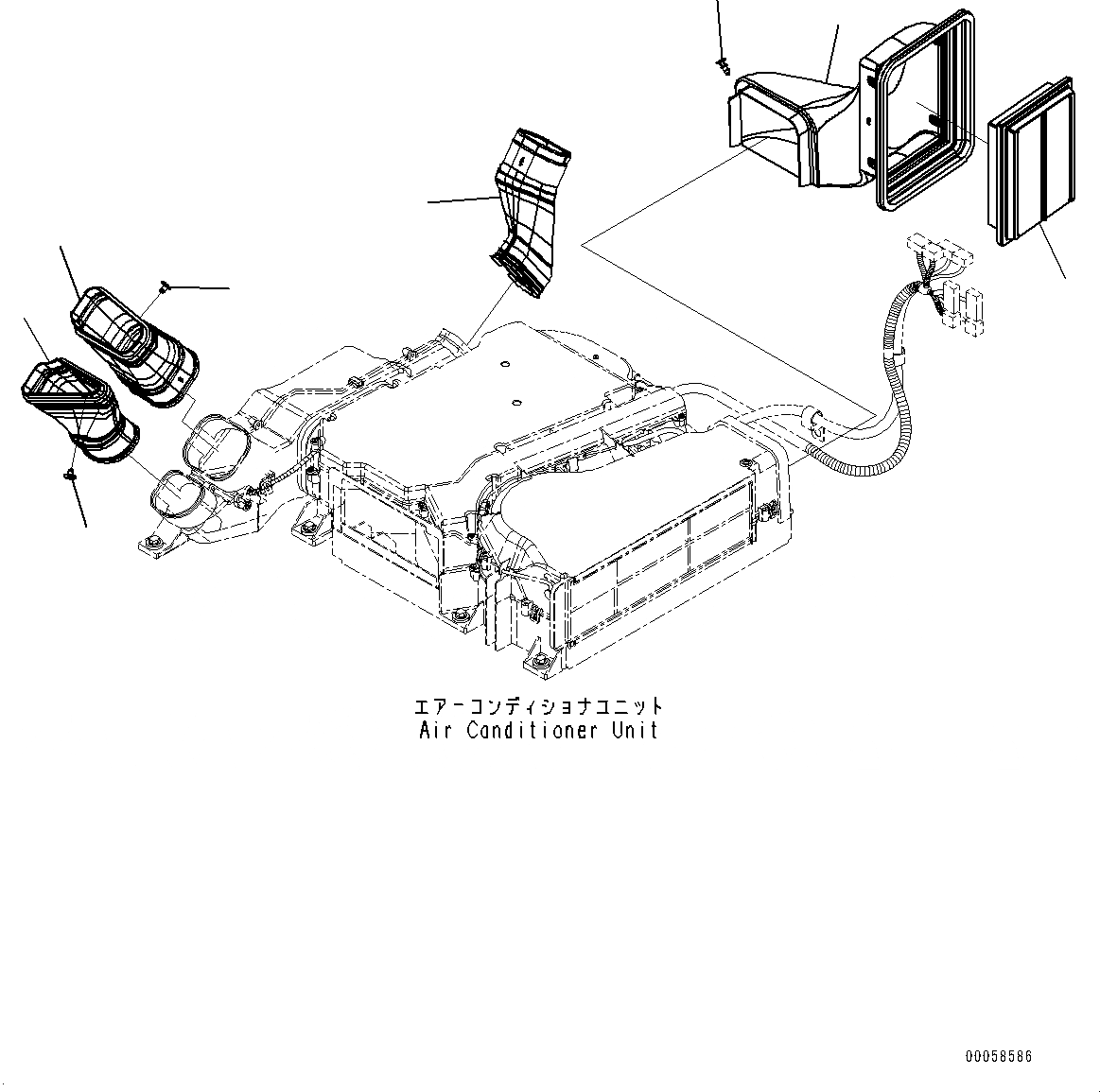 エアーコンディショナユニット
Air Conditioner Unit

00058586