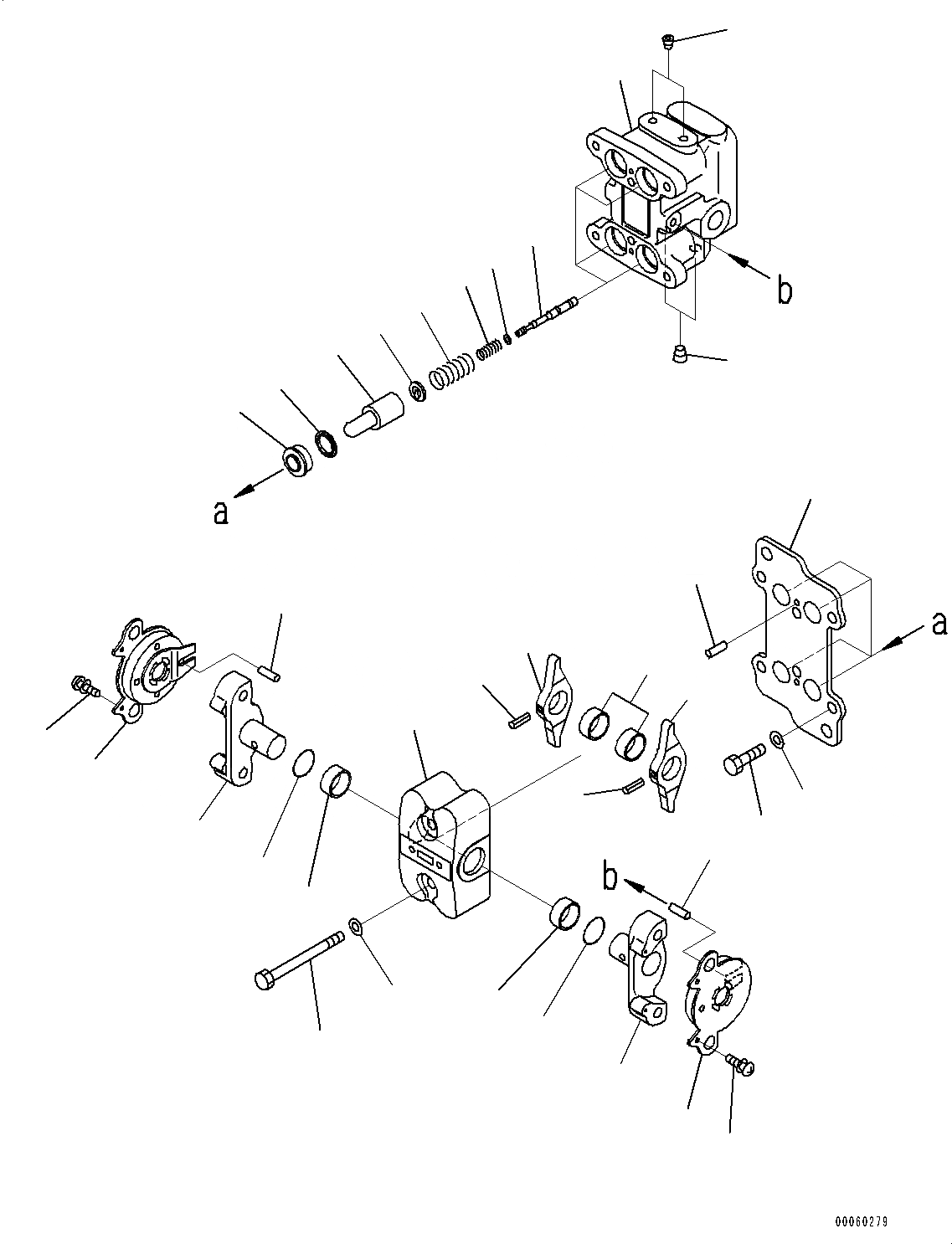 b

a

a

b

00060279