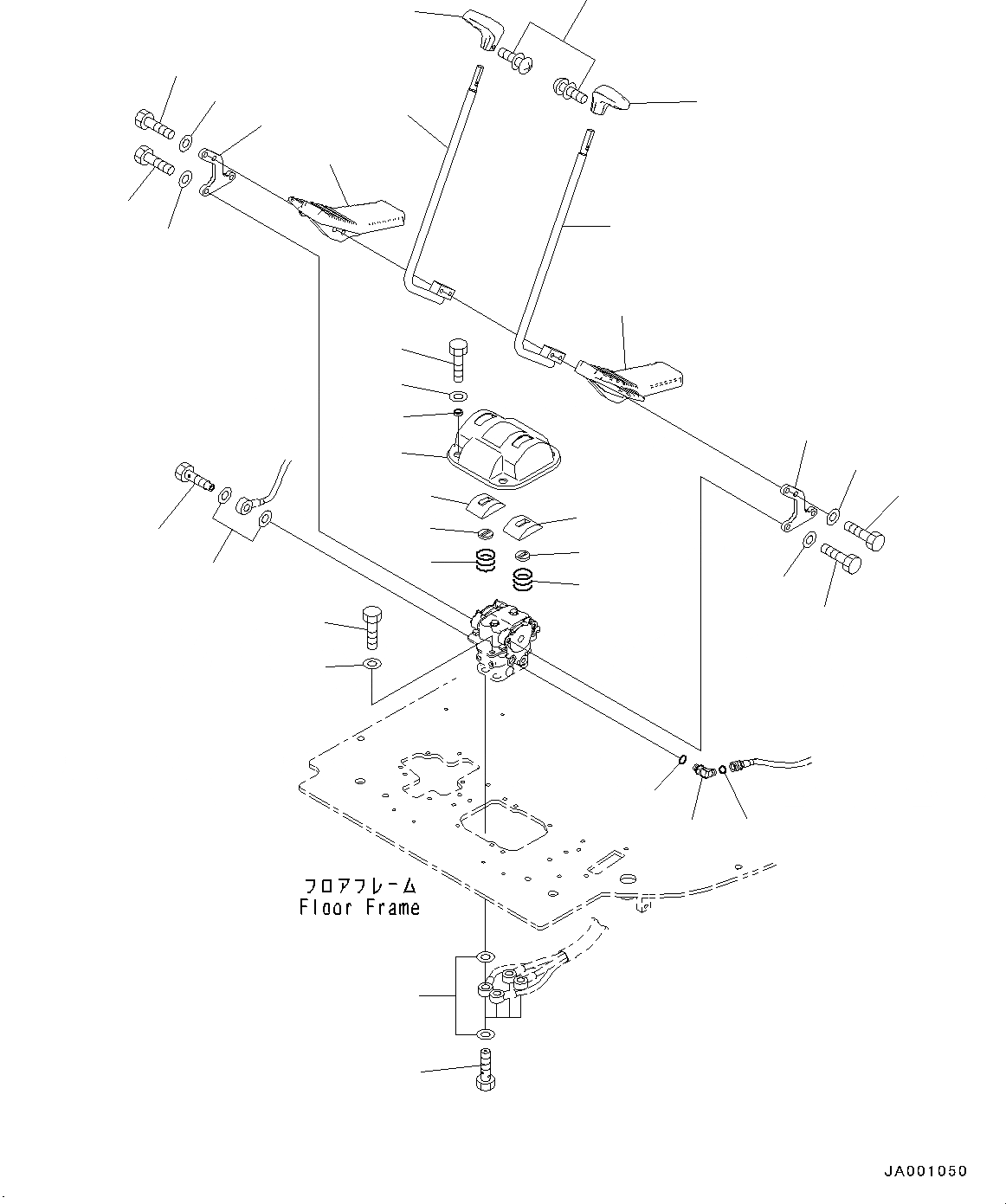 フロアフレーム
Floor Frame

JA001050