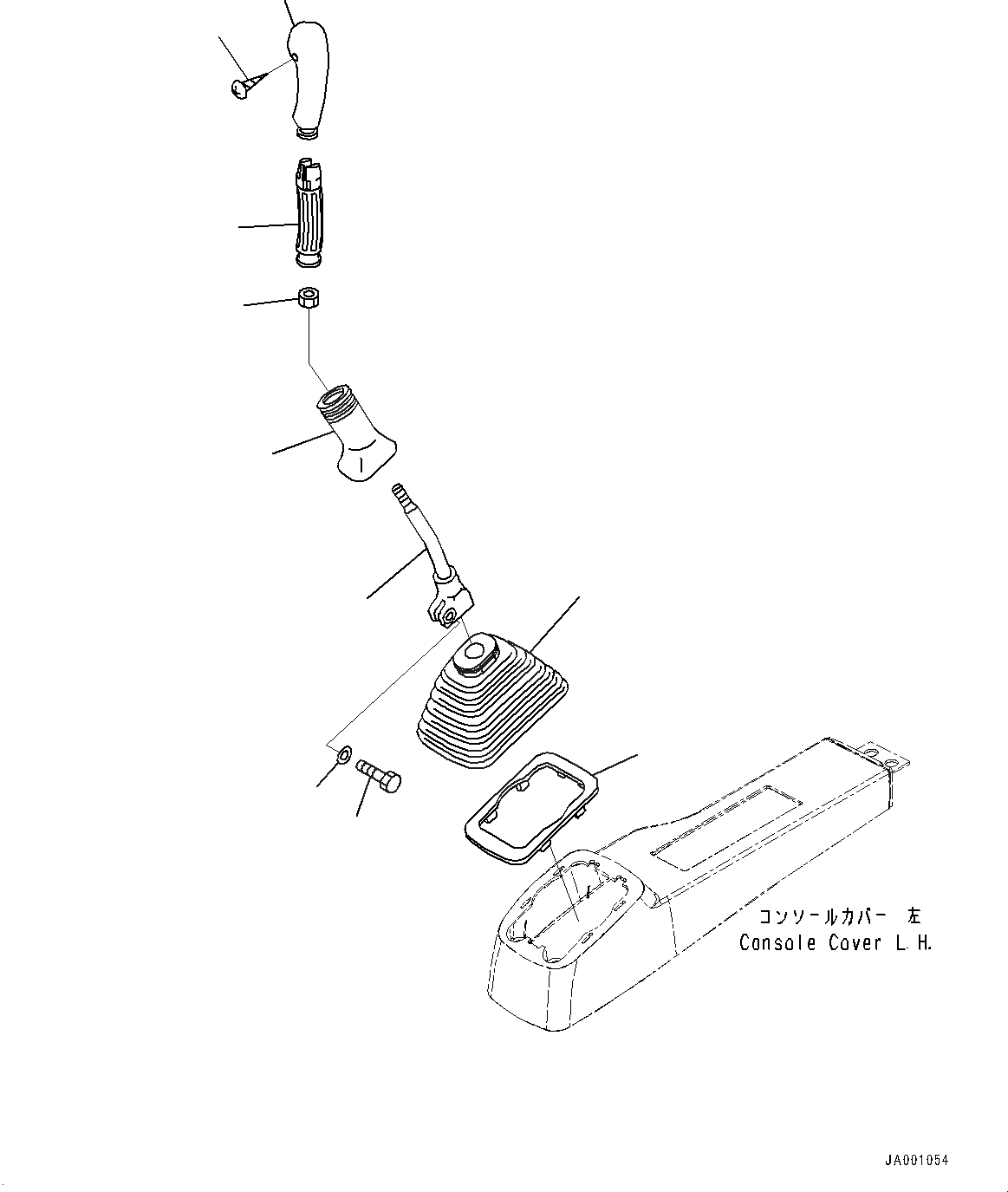 コンソールカバー 左
Console Cover L.H.

JA001054