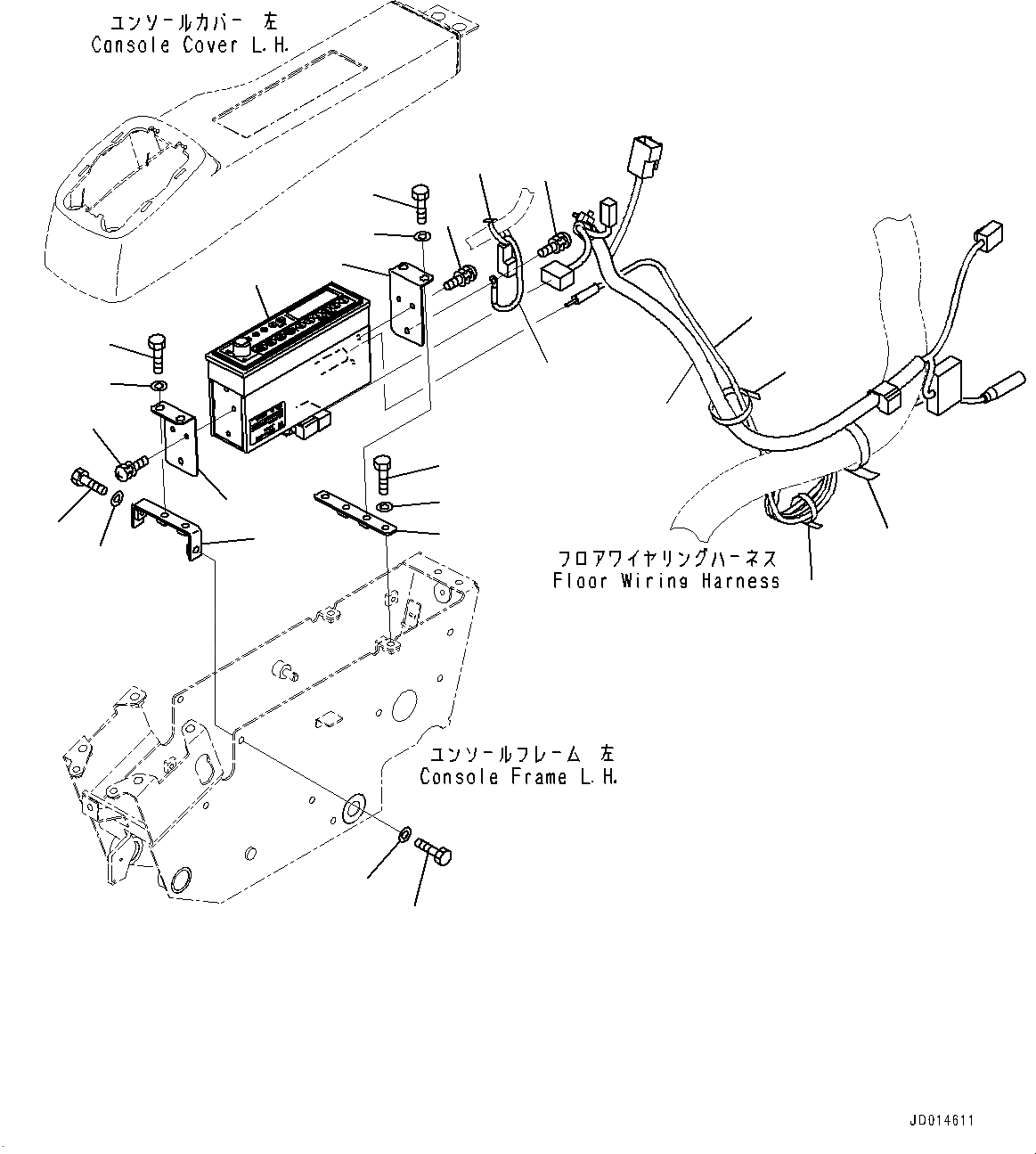 コンソールカバー 左
Console Cover L.H.

フロアワイヤリングハーネス
Floor Wiring Harness

コンソールフレーム 左
Console Frame L.H.

JD014611