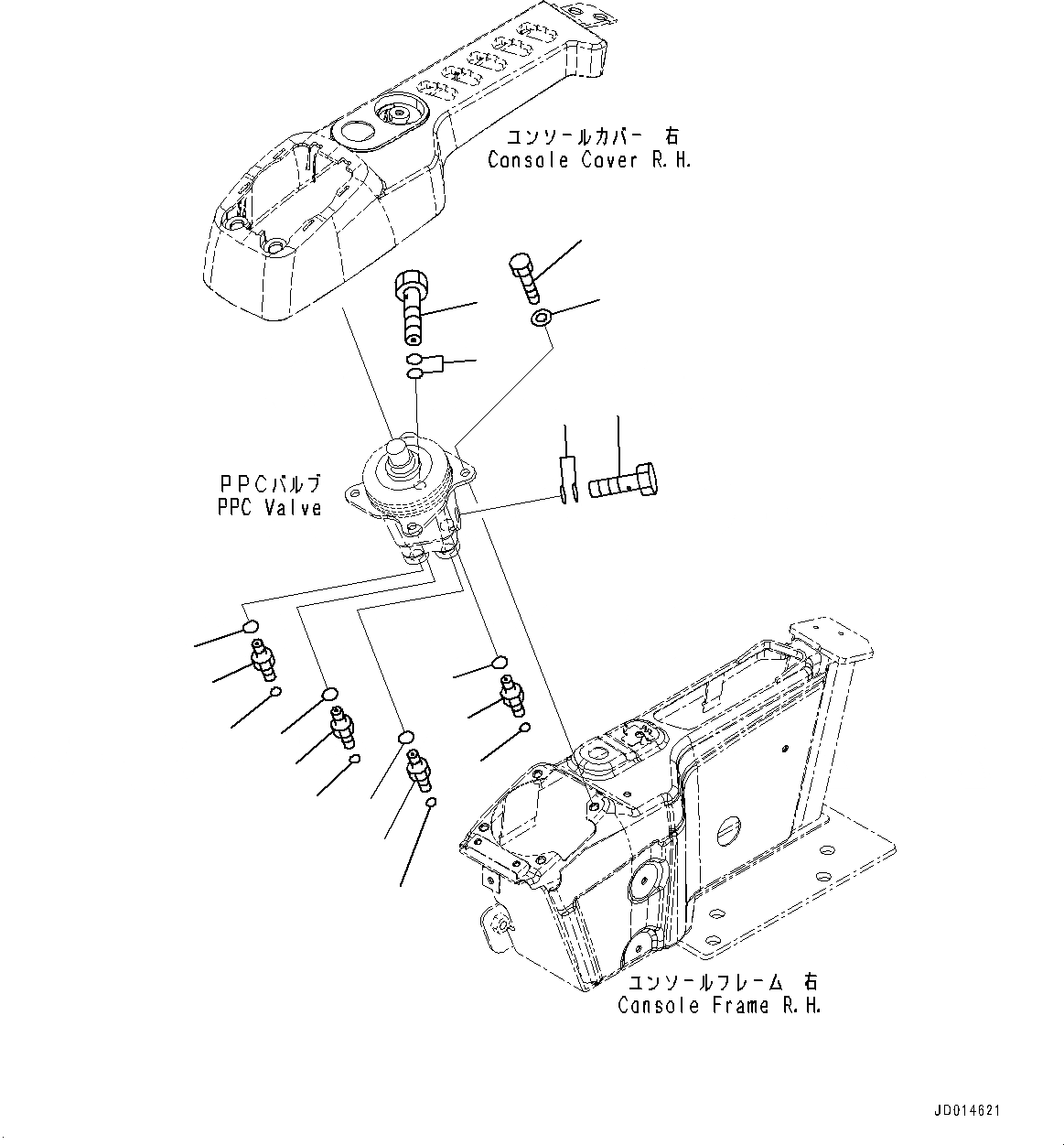 コンソールカバー 右
Console Cover R.H.

PPCバルブ
PPC Valve

コンソールフレーム 右
Console Frame R.H.

JD014621