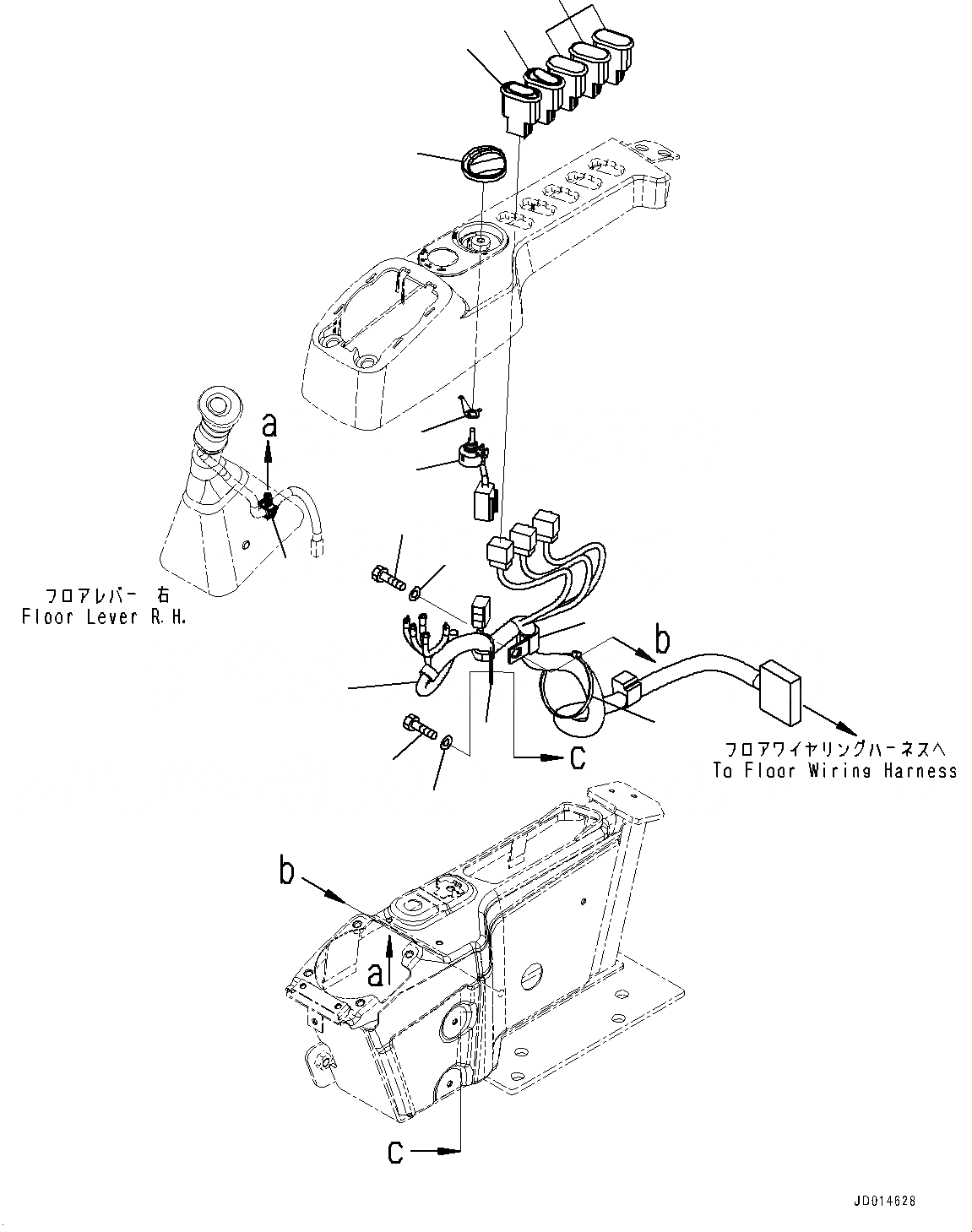 a

フロアレバー 右
Floor Lever R.H.

b

c

フロアワイヤリングハーネスへ
To Floor Wiring Harness

b

a

c

JD014628